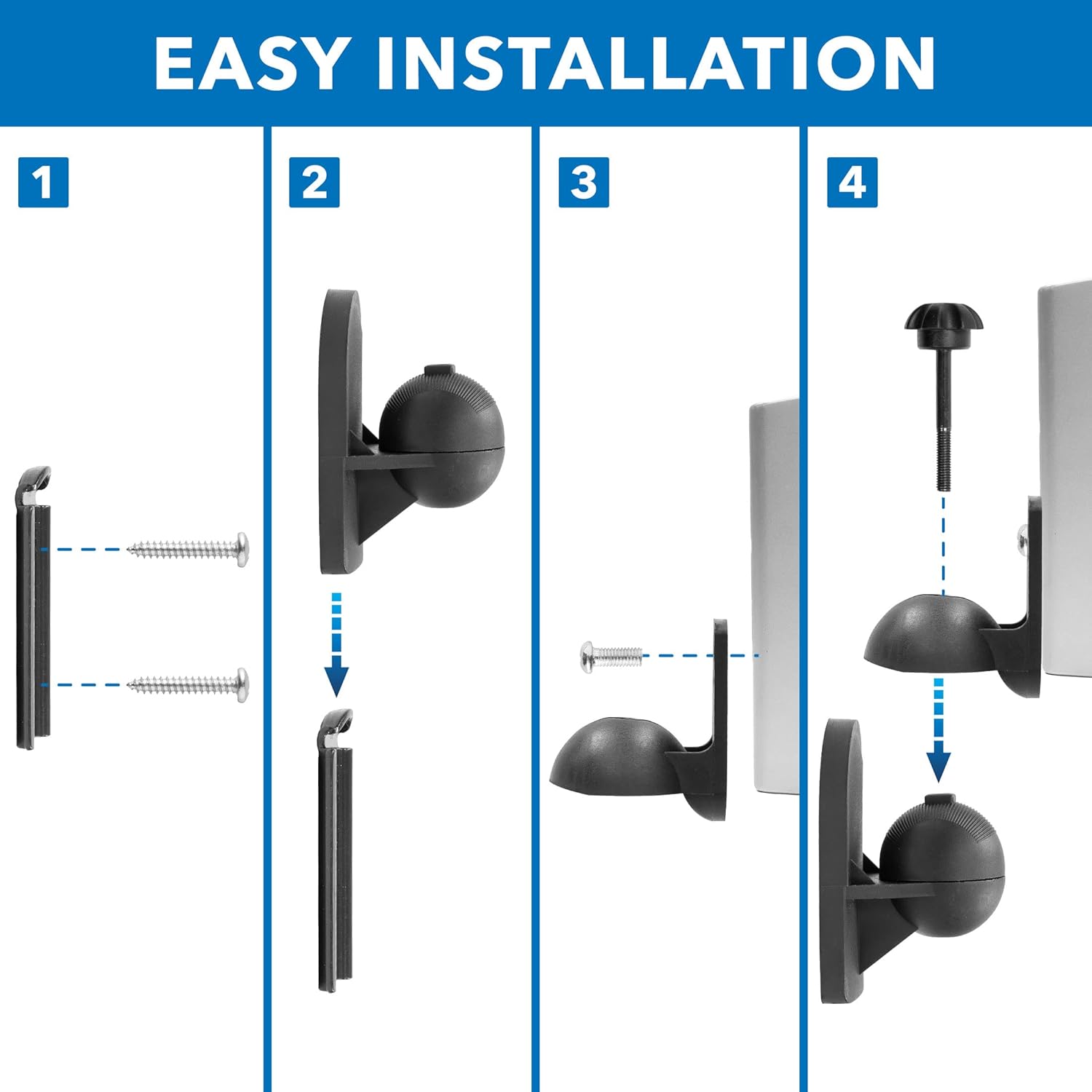 EASY INSTALLATION

1

2

3

4