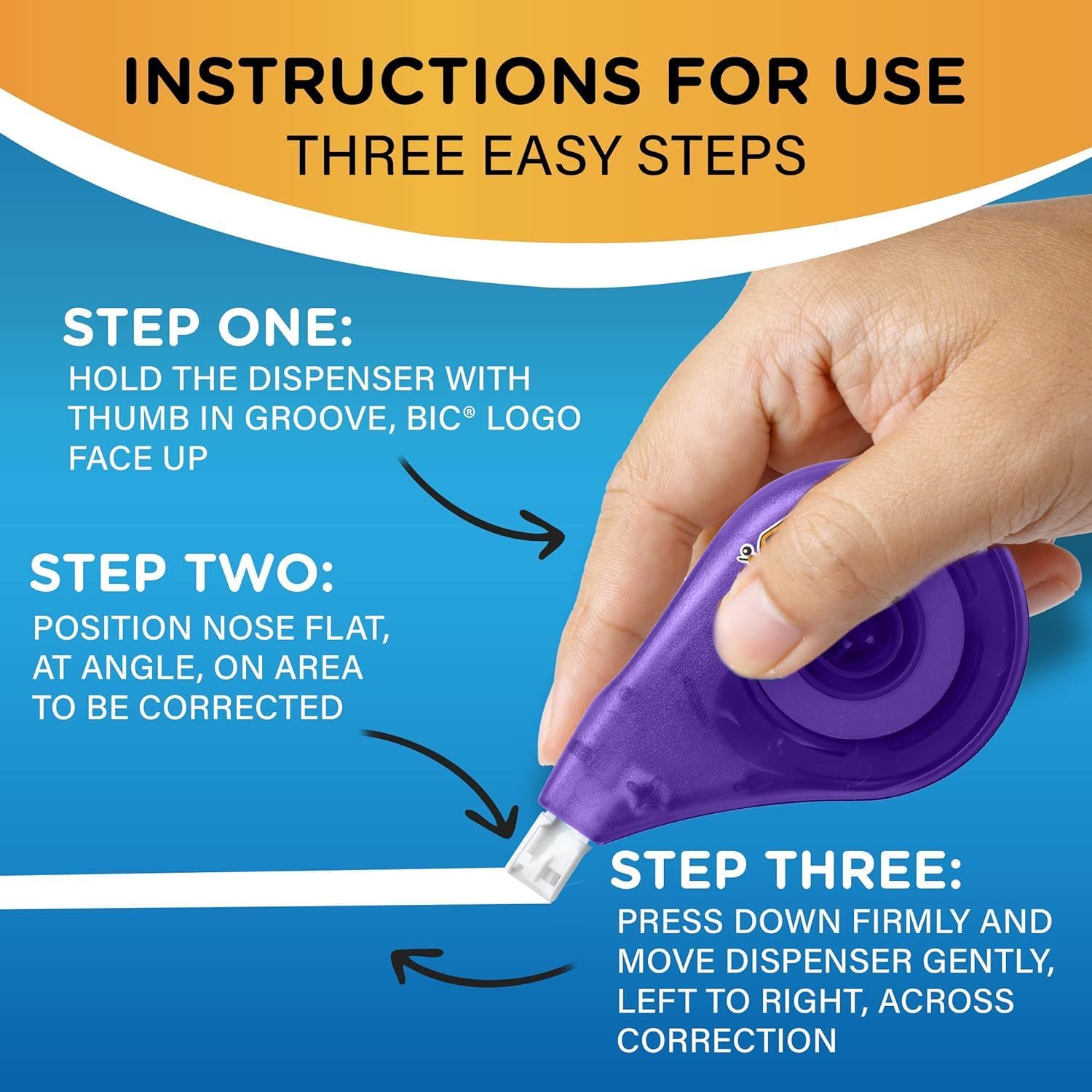 INSTRUCTIONS FOR USE
THREE EASY STEPS

STEP ONE:
HOLD THE DISPENSER WITH THUMB IN GROOVE, BIC® LOGO FACE UP

STEP TWO:
POSITION NOSE FLAT, AT ANGLE, ON AREA TO BE CORRECTED

STEP THREE:
PRESS DOWN FIRMLY AND MOVE DISPENSER GENTLY, LEFT TO RIGHT, ACROSS CORRECTION