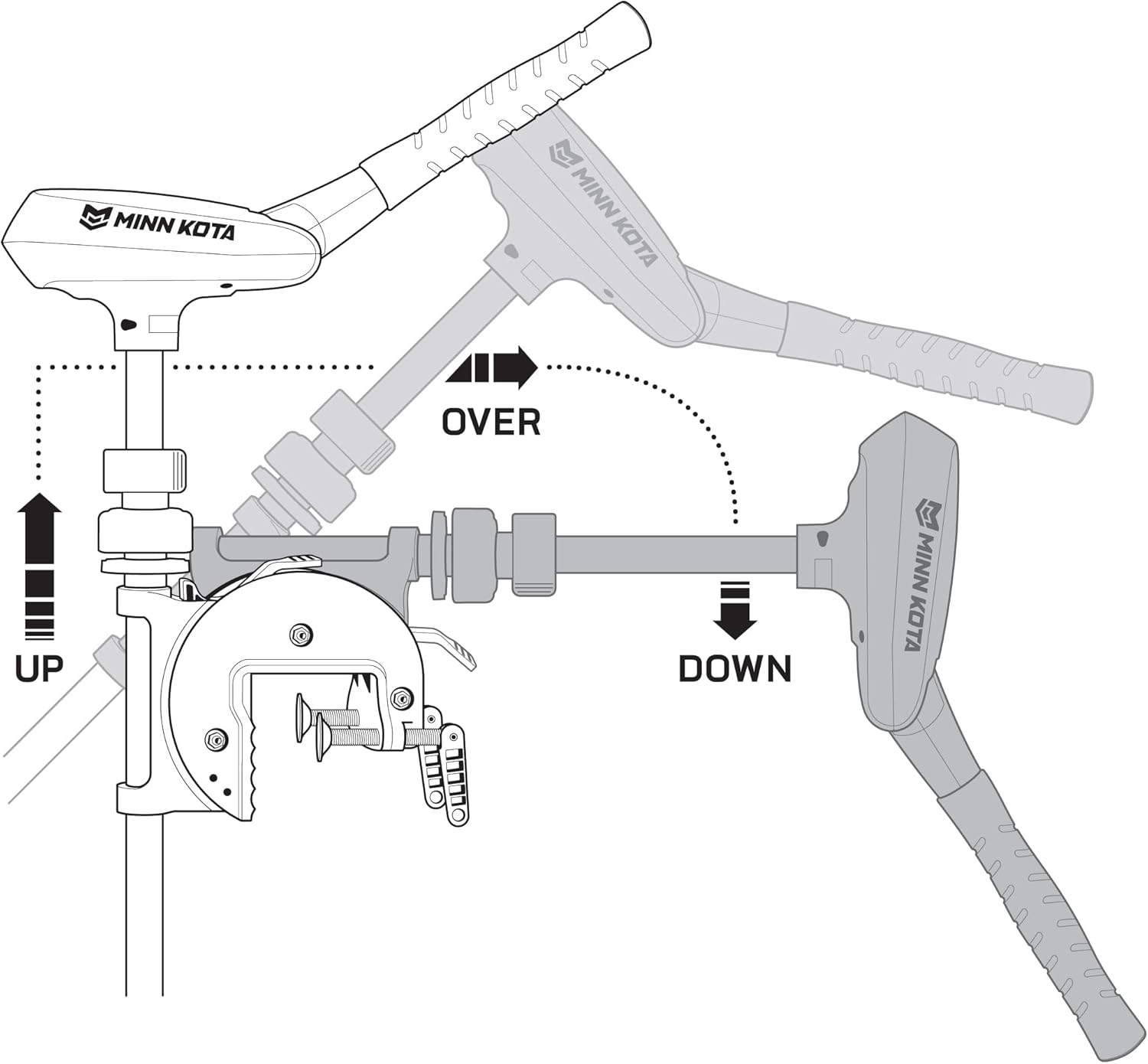 MINN KOTA

MINN KOTA

OVER

UP

DOWN

MINN KOTA