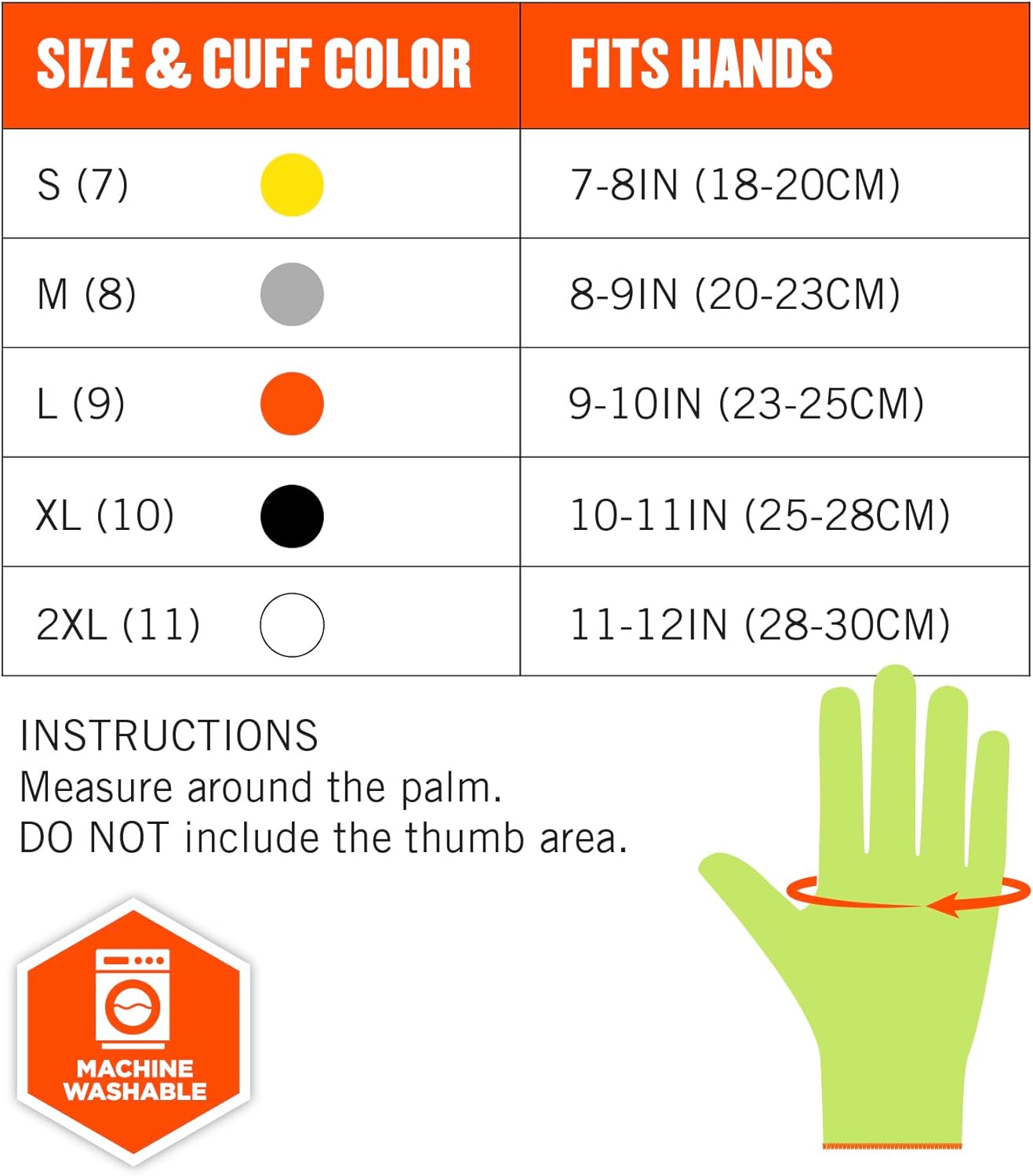 | SIZE & CUFF COLOR | FITS HANDS |
|---|---|
| S (7) | 7-8IN (18-20CM) |
| M (8) | 8-9IN (20-23CM) |
| L (9) | 9-10IN (23-25CM) |
| XL (10) | 10-11IN (25-28CM) |
| 2XL (11) | 11-12IN (28-30CM) |

INSTRUCTIONS
Measure around the palm.
DO NOT include the thumb area.

MACHINE WASHABLE