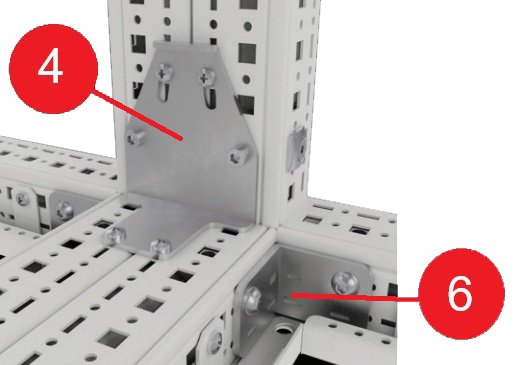 4

6