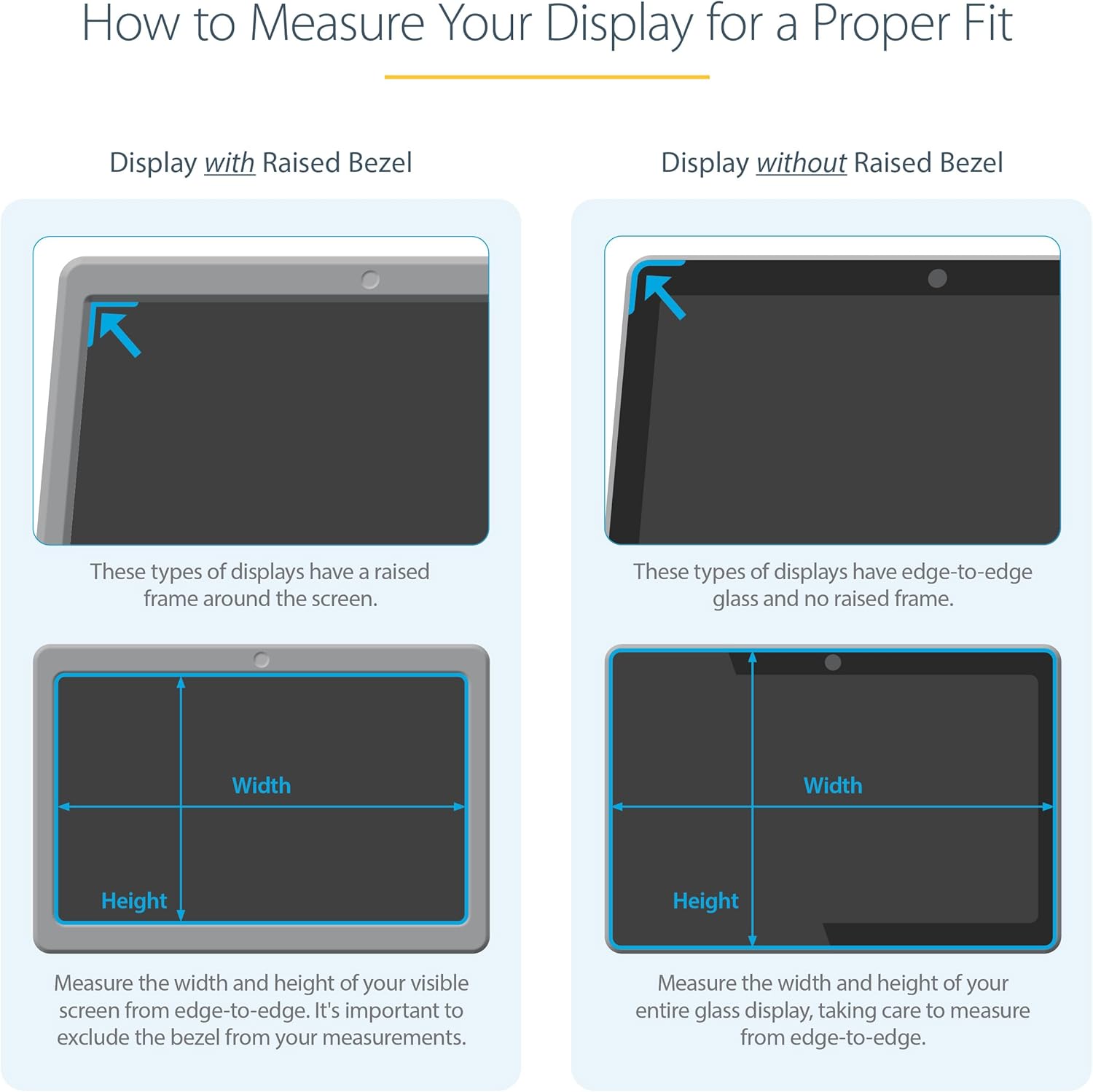 How to Measure Your Display for a Proper Fit

Display with Raised Bezel

These types of displays have a raised frame around the screen.

Width

Height

Measure the width and height of your visible screen from edge-to-edge. It's important to exclude the bezel from your measurements.

Display without Raised Bezel

These types of displays have edge-to-edge glass and no raised frame.

Width

Height

Measure the width and height of your entire glass display, taking care to measure from edge-to-edge.