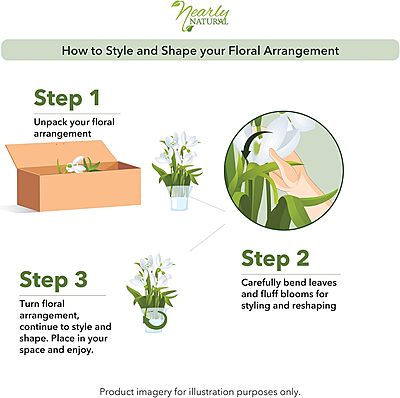 Nearly NATURAL

How to Style and Shape your Floral Arrangement

Step 1

Unpack your floral arrangement

Step 2

Carefully bend leaves and fluff blooms for styling and reshaping

Step 3

Turn floral arrangement, continue to style and shape. Place in your space and enjoy.

Product imagery for illustration purposes only.