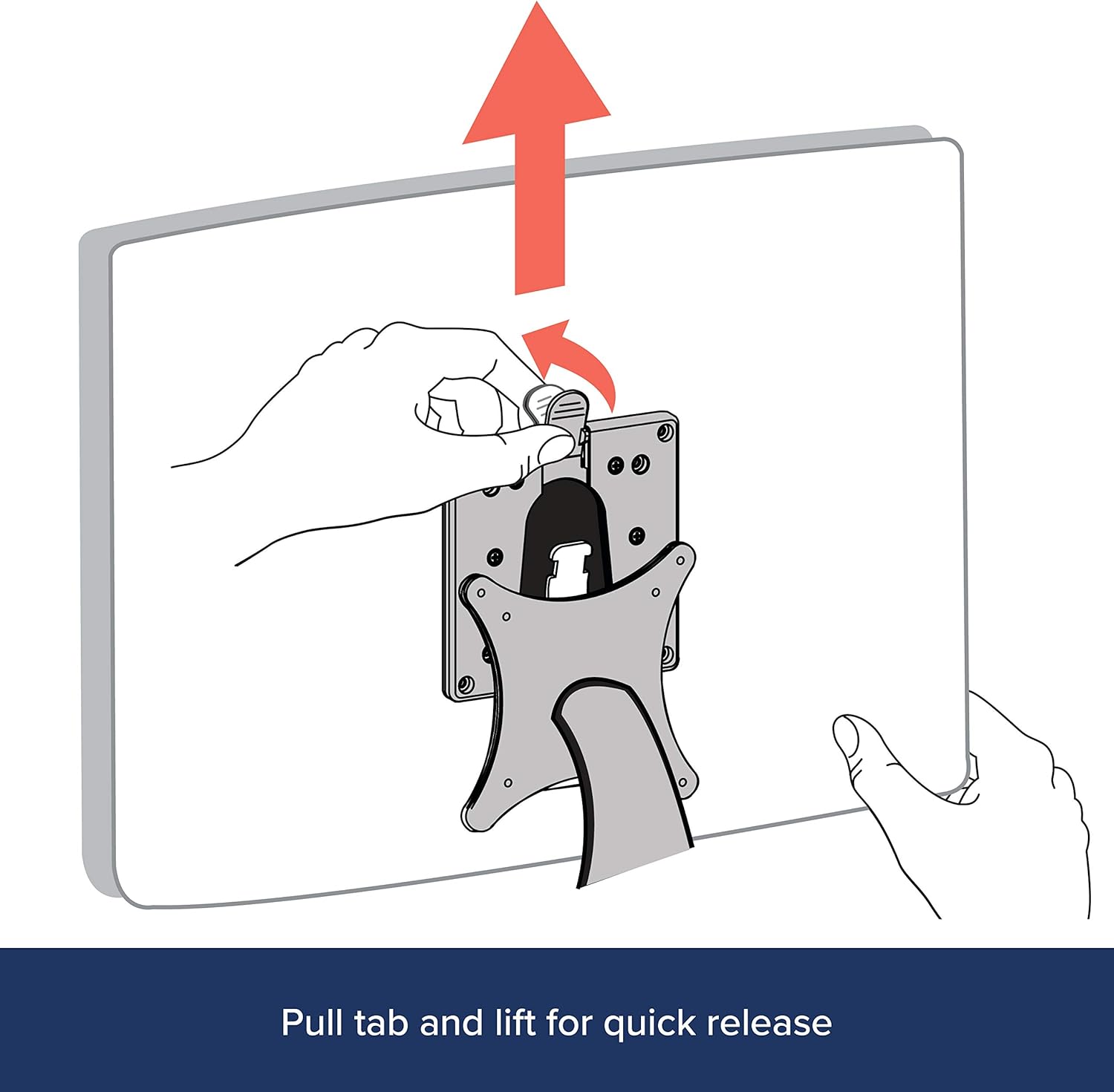 Pull tab and lift for quick release