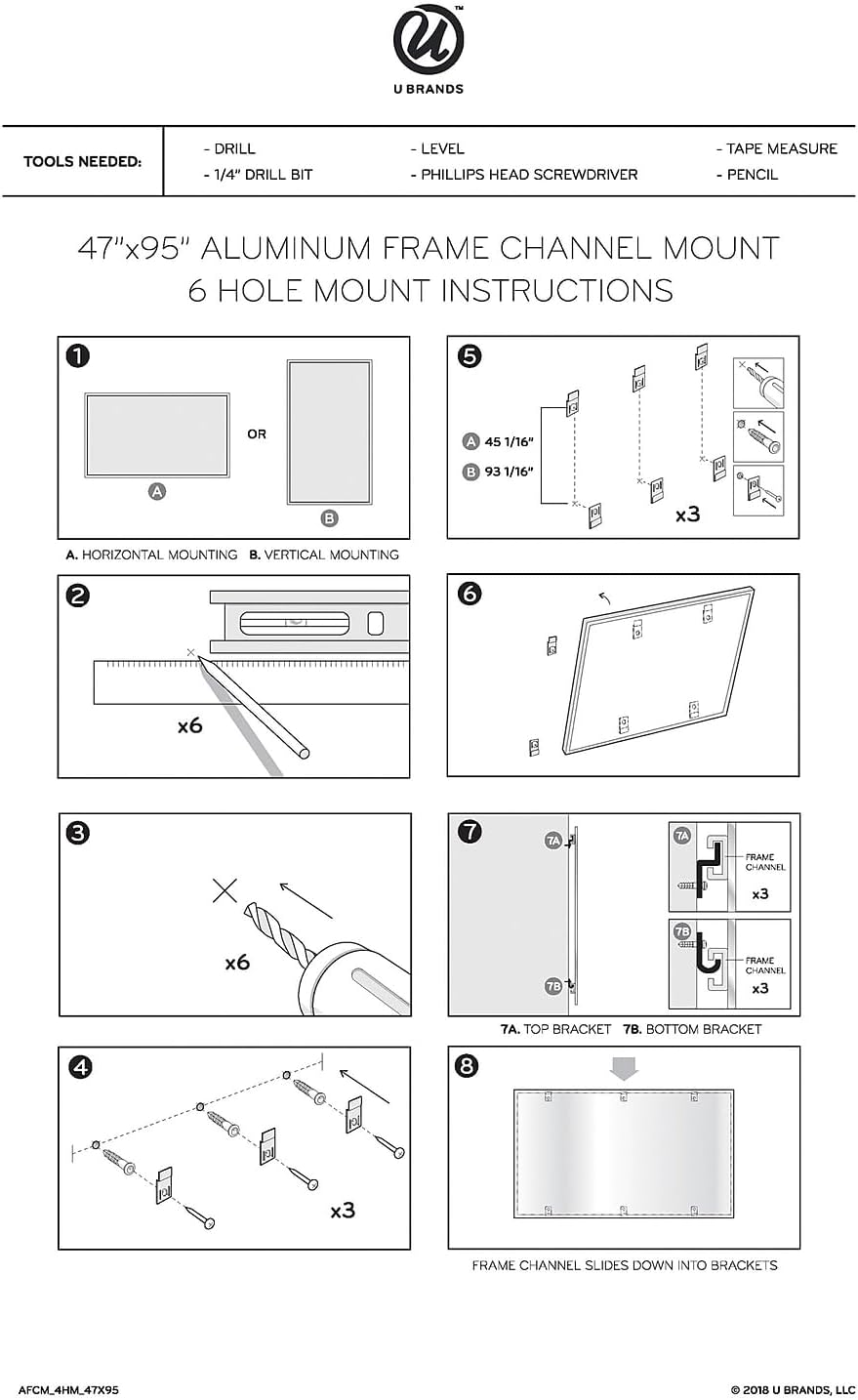 U™
U BRANDS

| TOOLS NEEDED: | - DRILL<br>- 1/4" DRILL BIT | - LEVEL<br>- PHILLIPS HEAD SCREWDRIVER | - TAPE MEASURE<br>- PENCIL |
|---|---|---|---|

47"x95" ALUMINUM FRAME CHANNEL MOUNT
6 HOLE MOUNT INSTRUCTIONS

1
OR
A
B
A. HORIZONTAL MOUNTING B. VERTICAL MOUNTING

2
x6

3
x6

4
x3

5
A 45 1/16"
B 93 1/16"
x3

6

7
7A
7B
7A
FRAME CHANNEL
x3
7B
FRAME CHANNEL
x3
7A. TOP BRACKET 7B. BOTTOM BRACKET

8
FRAME CHANNEL SLIDES DOWN INTO BRACKETS

AFCM_4HM_47X95
© 2018 U BRANDS, LLC