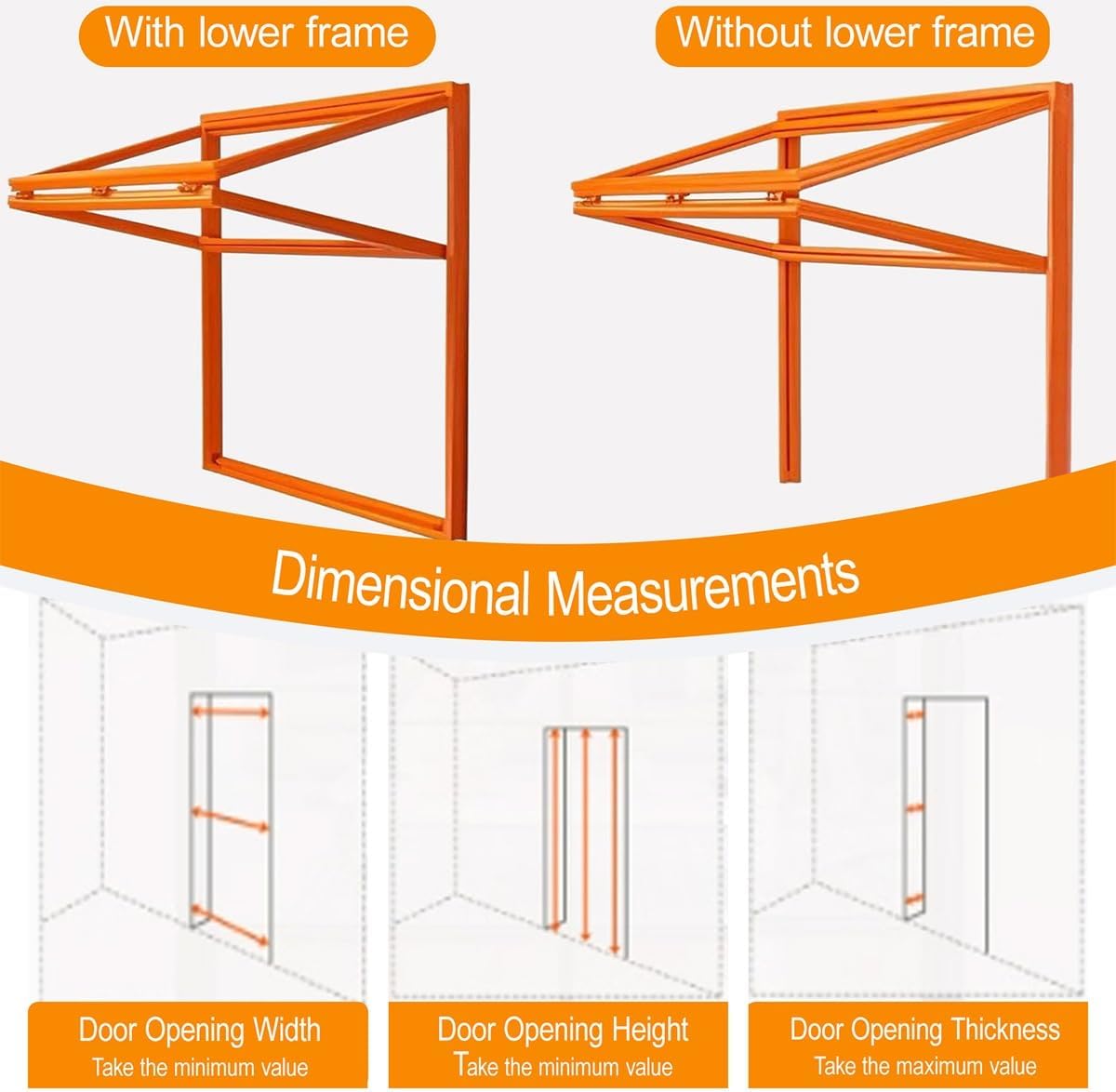 With lower frame

Without lower frame

Dimensional Measurements

Door Opening Width
Take the minimum value

Door Opening Height
Take the minimum value

Door Opening Thickness
Take the maximum value