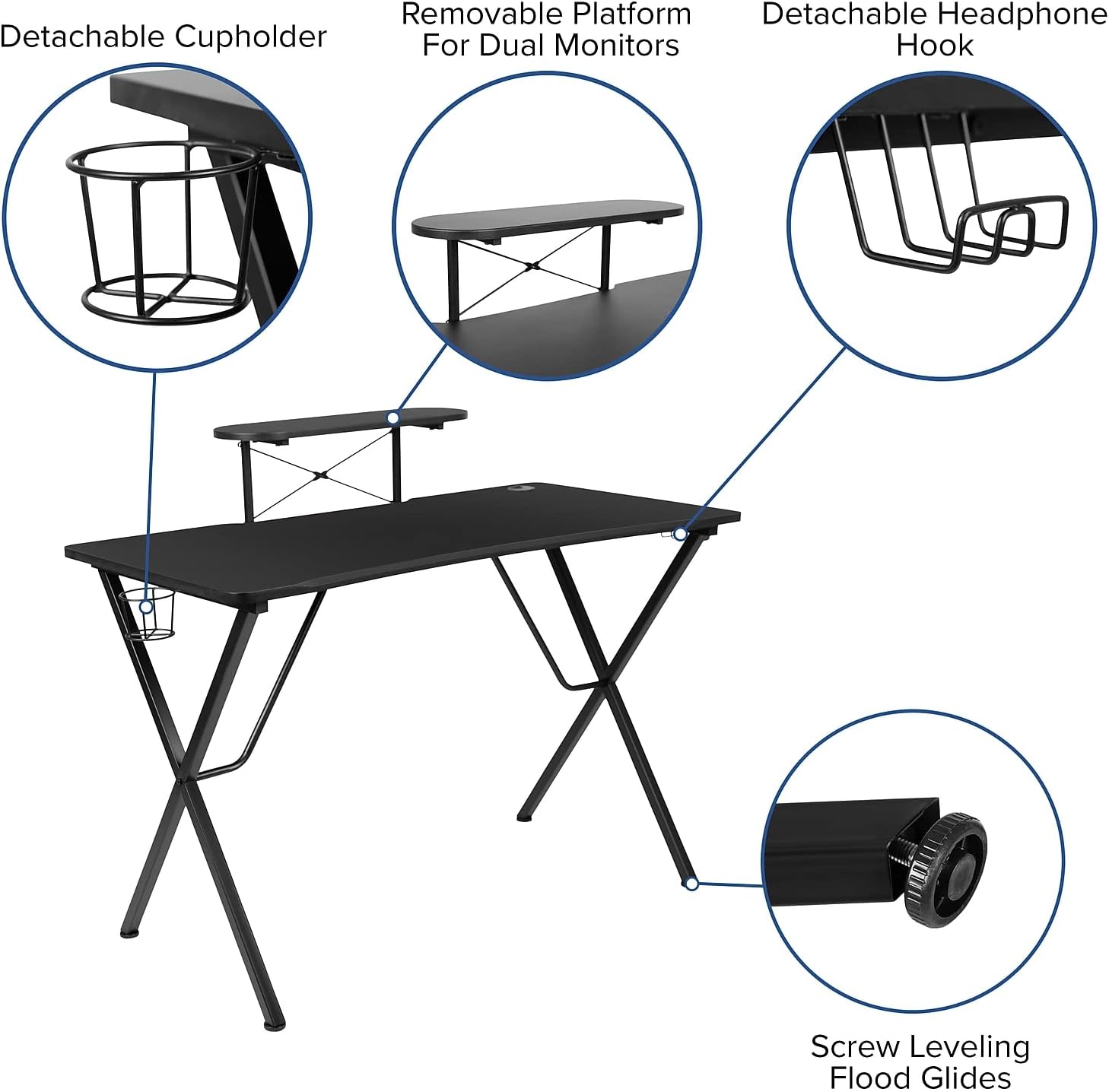 Detachable Cupholder

Removable Platform For Dual Monitors

Detachable Headphone Hook

Screw Leveling Flood Glides