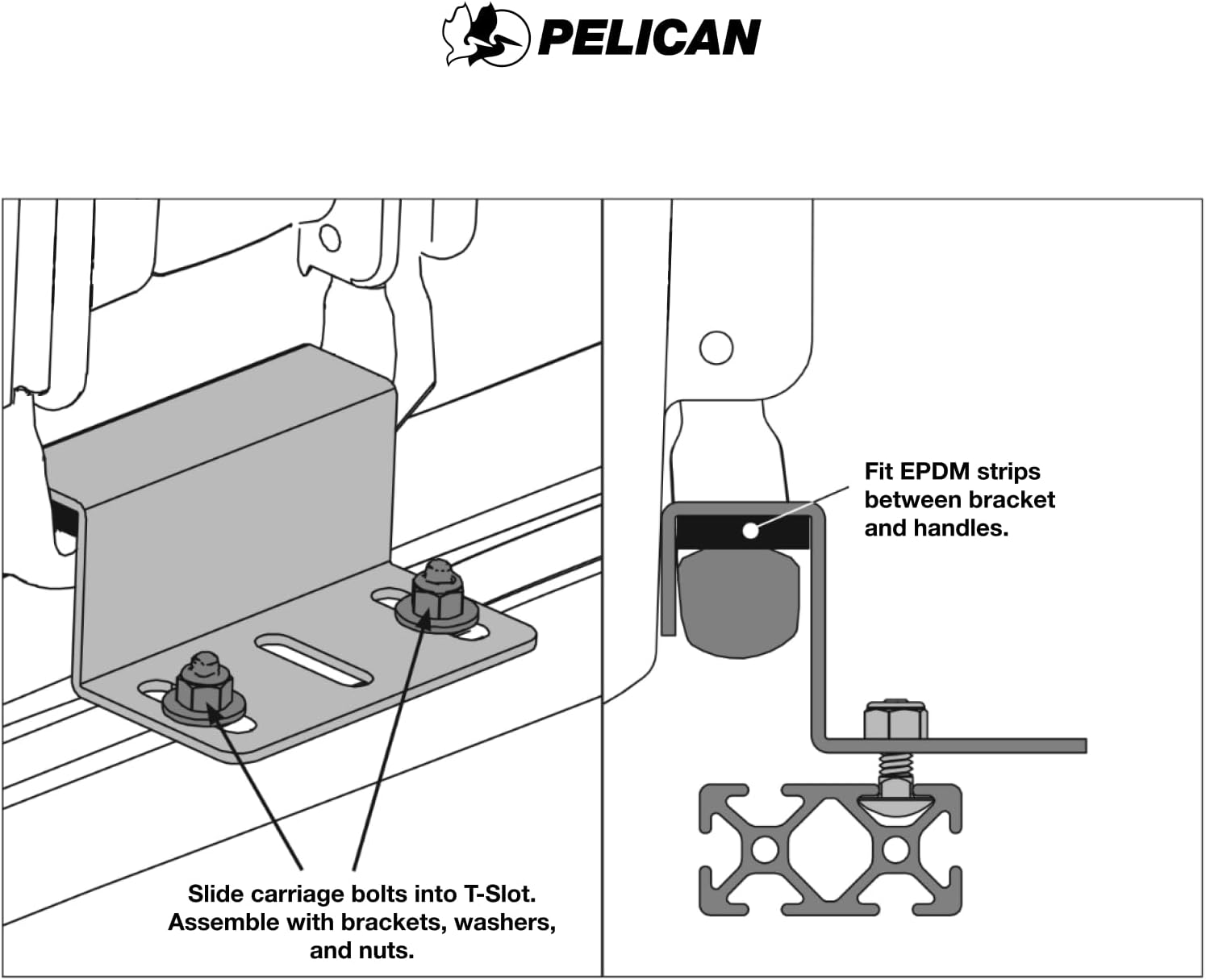 PELICAN

Slide carriage bolts into T-Slot. Assemble with brackets, washers, and nuts.

Fit EPDM strips between bracket and handles.