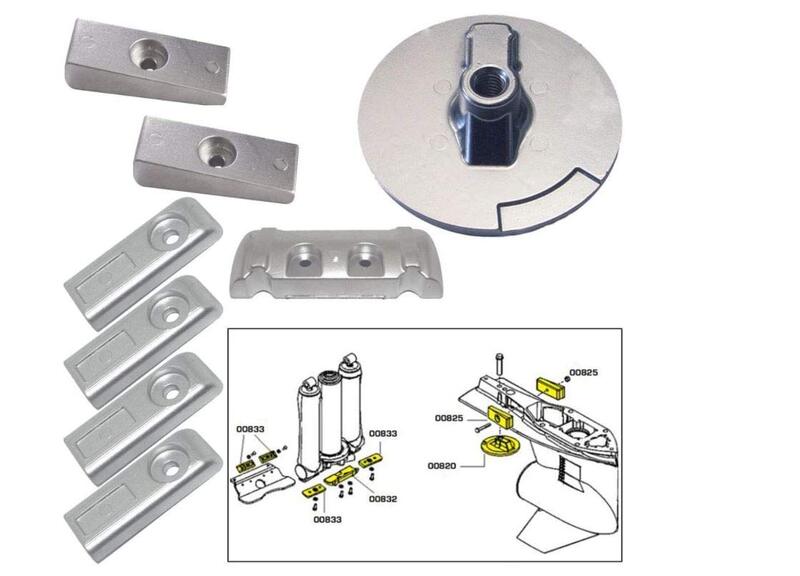 00833
00833
00832
00833
00825
00825
00820