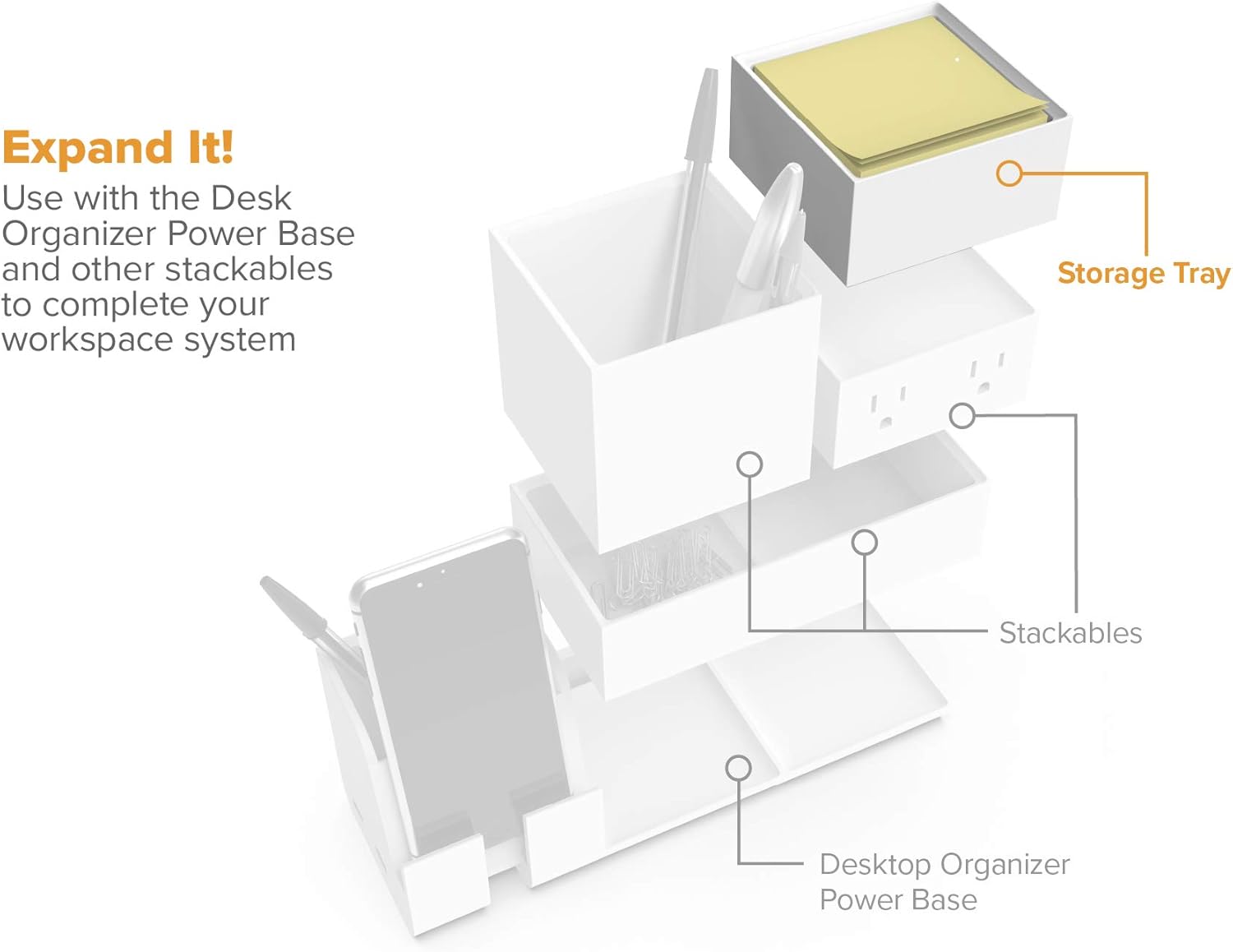 Expand It!
Use with the Desk Organizer Power Base and other stackables to complete your workspace system

Storage Tray

Stackables

Desktop Organizer Power Base