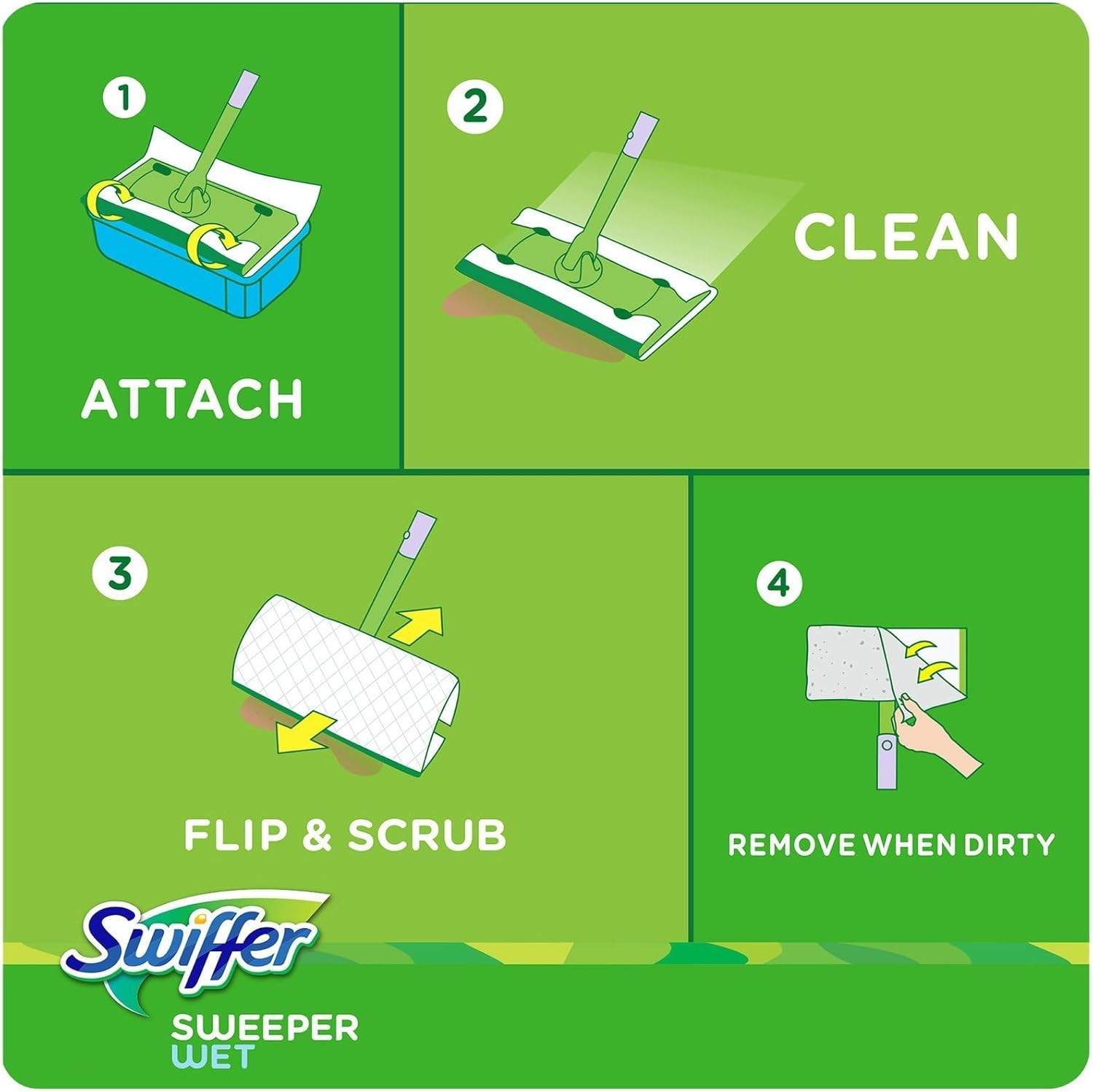 1

ATTACH

2

CLEAN

3

FLIP & SCRUB

4

REMOVE WHEN DIRTY

Swiffer

SWEEPER
WET