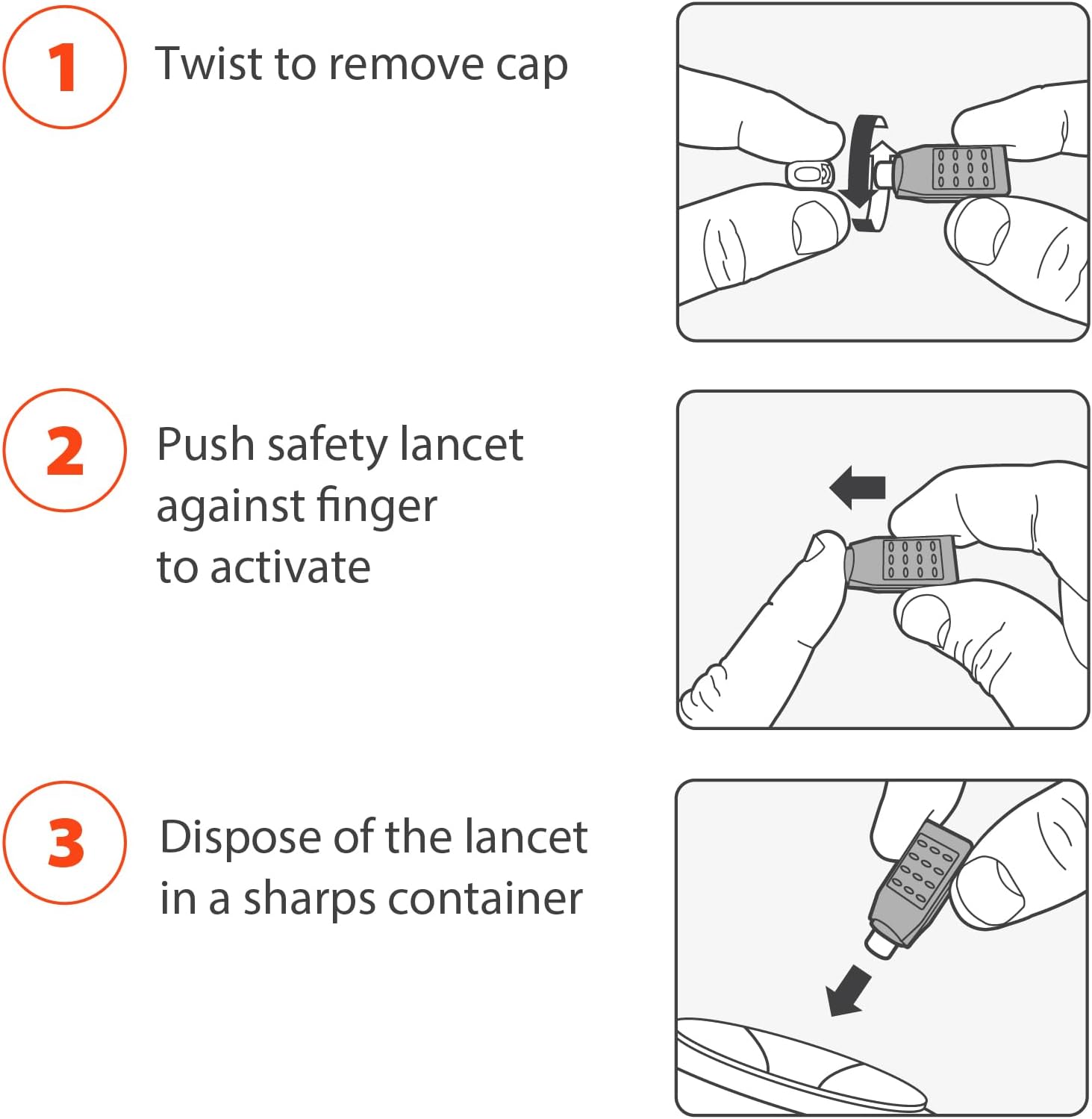 1 Twist to remove cap

2 Push safety lancet against finger to activate

3 Dispose of the lancet in a sharps container