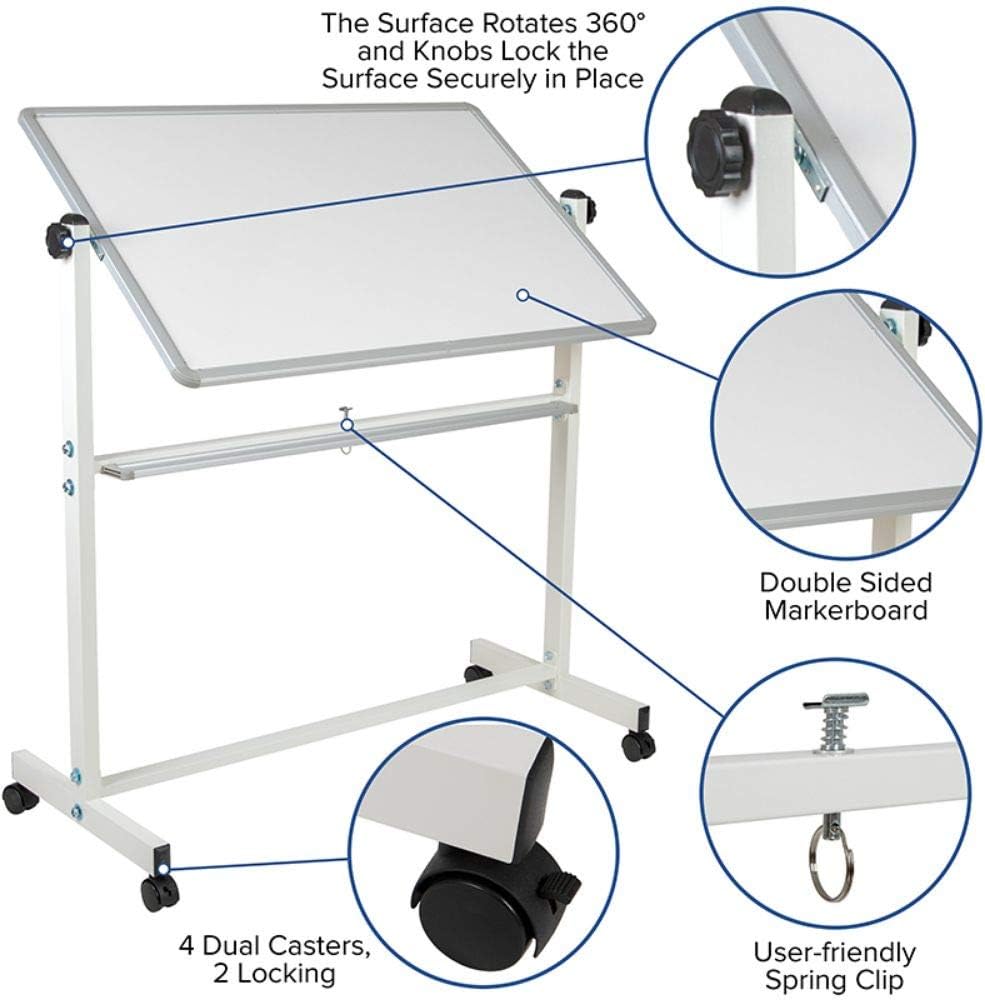 The Surface Rotates 360° and Knobs Lock the Surface Securely in Place

Double Sided Markerboard

4 Dual Casters, 2 Locking

User-friendly Spring Clip