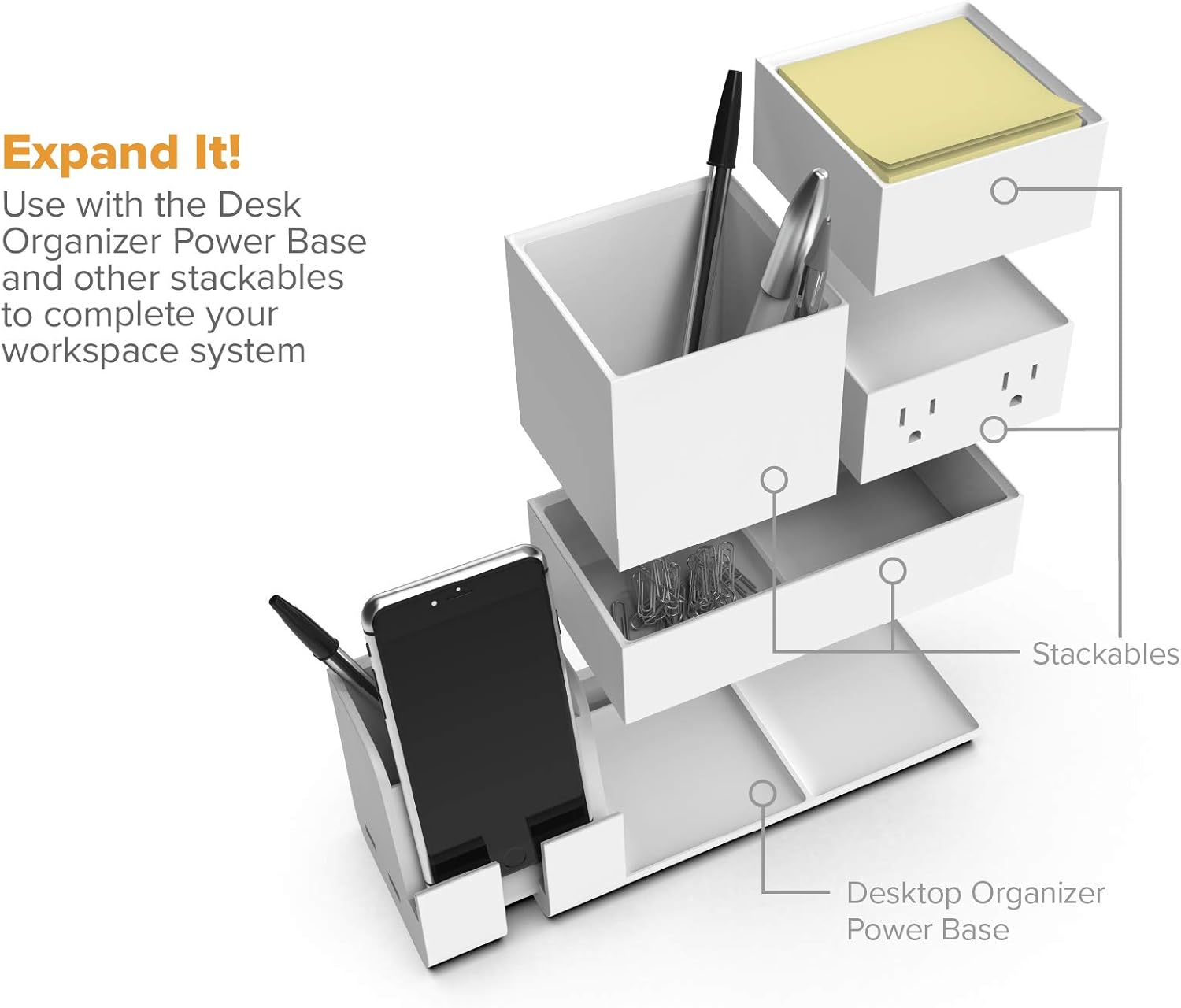 Expand It!
Use with the Desk Organizer Power Base and other stackables to complete your workspace system

Stackables

Desktop Organizer Power Base