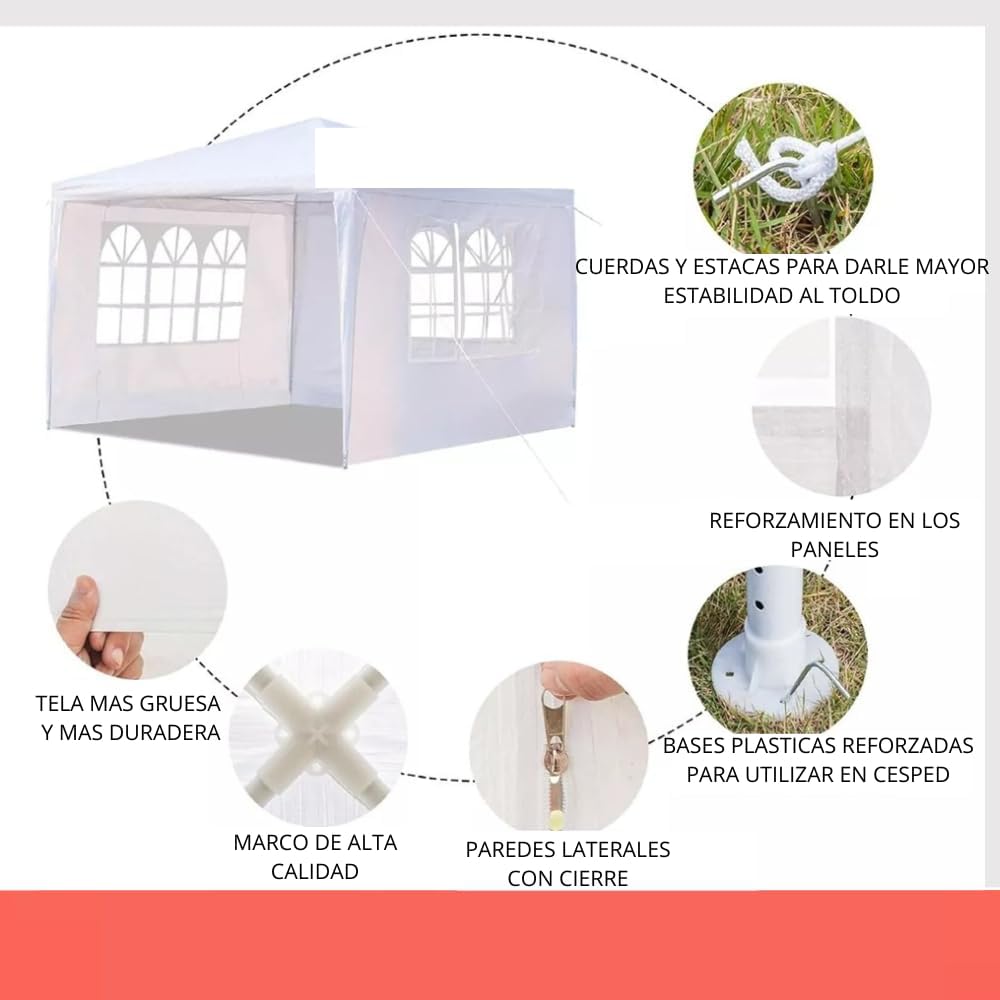 CUERDAS Y ESTACAS PARA DARLE MAYOR ESTABILIDAD AL TOLDO

REFORZAMIENTO EN LOS PANELES

BASES PLASTICAS REFORZADAS PARA UTILIZAR EN CESPED

TELA MAS GRUESA Y MAS DURADERA

MARCO DE ALTA CALIDAD

PAREDES LATERALES CON CIERRE