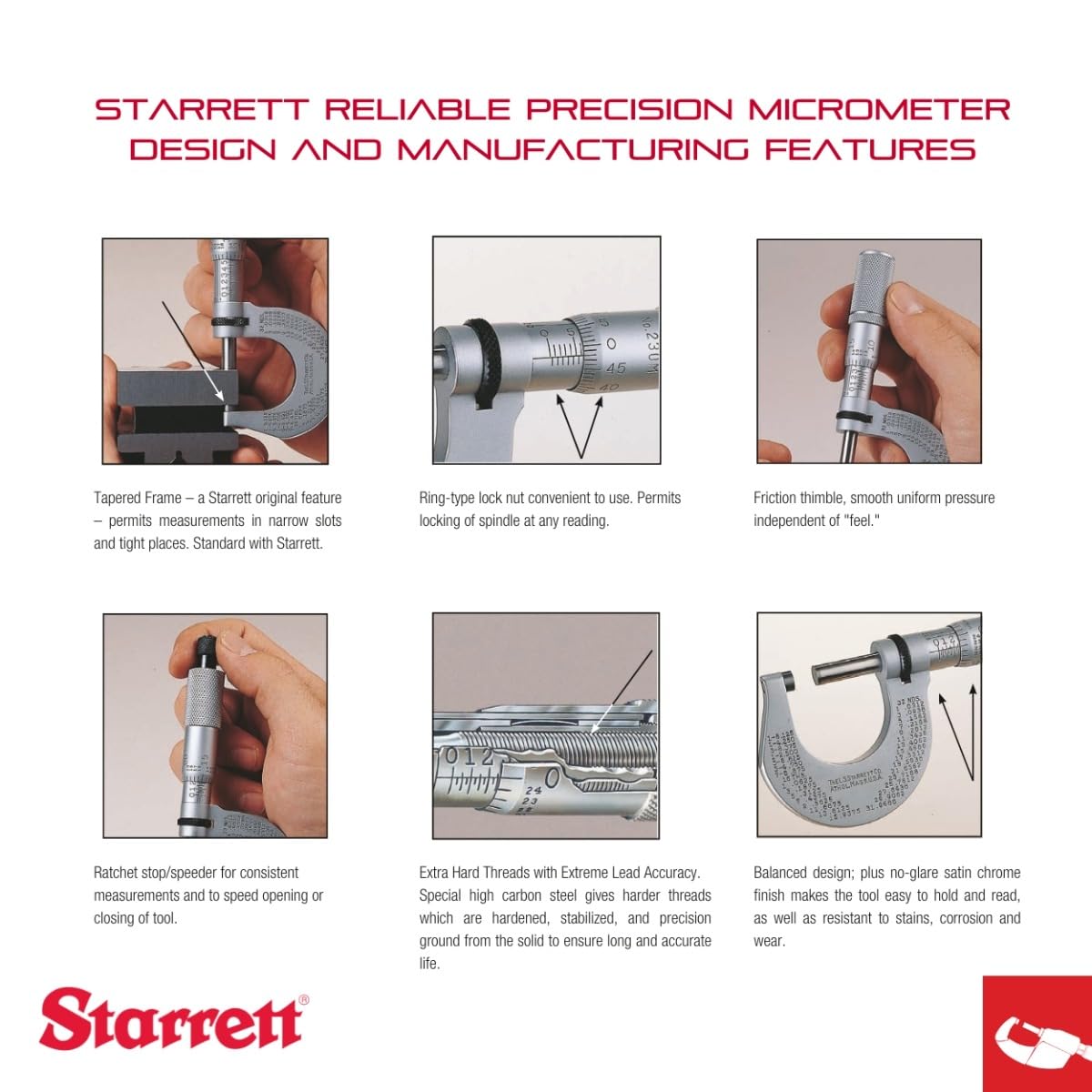 STARRETT RELIABLE PRECISION MICROMETER DESIGN AND MANUFACTURING FEATURES

Tapered Frame – a Starrett original feature – permits measurements in narrow slots and tight places. Standard with Starrett.

Ring-type lock nut convenient to use. Permits locking of spindle at any reading.

Friction thimble, smooth uniform pressure independent of "feel."

Ratchet stop/speeder for consistent measurements and to speed opening or closing of tool.

Extra Hard Threads with Extreme Lead Accuracy. Special high carbon steel gives harder threads which are hardened, stabilized, and precision ground from the solid to ensure long and accurate life.

Balanced design; plus no-glare satin chrome finish makes the tool easy to hold and read, as well as resistant to stains, corrosion and wear.

Starrett®