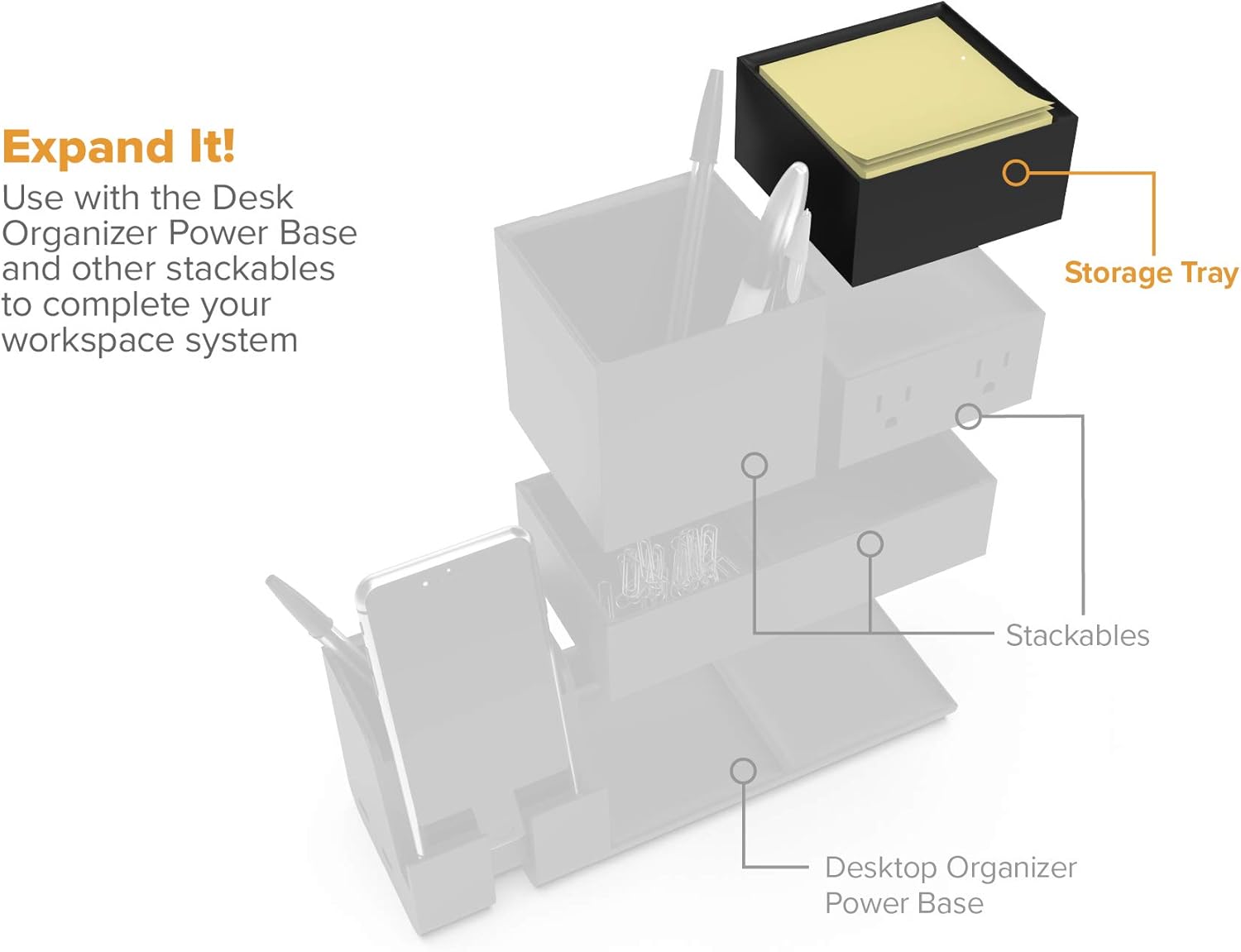 Expand It!
Use with the Desk Organizer Power Base and other stackables to complete your workspace system

Storage Tray

Stackables

Desktop Organizer Power Base