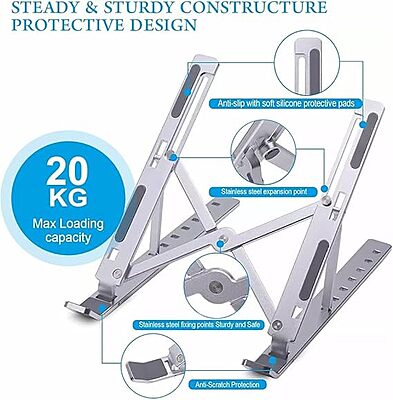 STEADY & STURDY CONSTRUCTURE
PROTECTIVE DESIGN

20 KG
Max Loading capacity

Anti-slip with soft silicone protective pads

Stainless steel expansion point

Stainless steel fixing points Sturdy and Safe

Anti-Scratch Protection