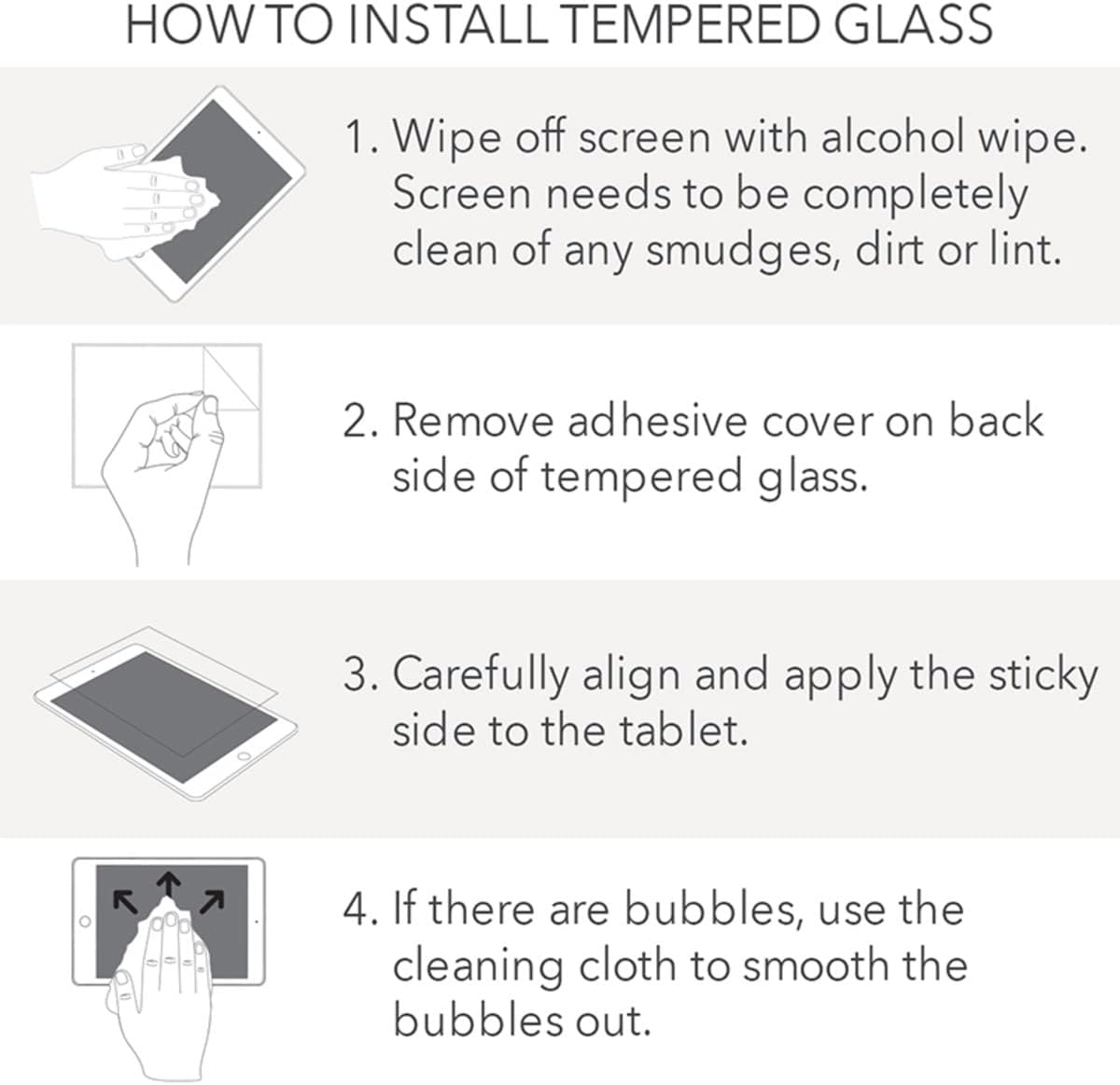 HOW TO INSTALL TEMPERED GLASS

1. Wipe off screen with alcohol wipe. Screen needs to be completely clean of any smudges, dirt or lint.

2. Remove adhesive cover on back side of tempered glass.

3. Carefully align and apply the sticky side to the tablet.

4. If there are bubbles, use the cleaning cloth to smooth the bubbles out.