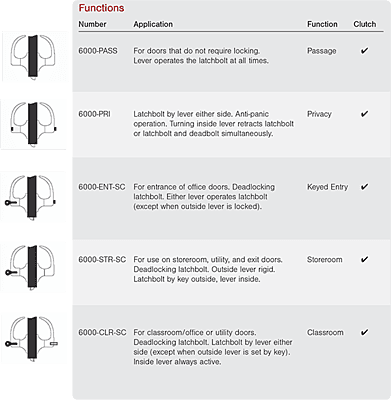 Functions

| Number | Application | Function | Clutch |
|---|---|---|---|
| 6000-PASS | For doors that do not require locking. Lever operates the latchbolt at all times. | Passage | ✔ |
| 6000-PRI | Latchbolt by lever either side. Anti-panic operation. Turning inside lever retracts latchbolt or latchbolt and deadbolt simultaneously. | Privacy | ✔ |
| 6000-ENT-SC | For entrance of office doors. Deadlocking latchbolt. Either lever operates latchbolt (except when outside lever is locked). | Keyed Entry | ✔ |
| 6000-STR-SC | For use on storeroom, utility, and exit doors. Deadlocking latchbolt. Outside lever rigid. Latchbolt by key outside, lever inside. | Storeroom | ✔ |
| 6000-CLR-SC | For classroom/office or utility doors. Deadlocking latchbolt. Latchbolt by lever either side (except when outside lever is set by key). Inside lever always active. | Classroom | ✔ |