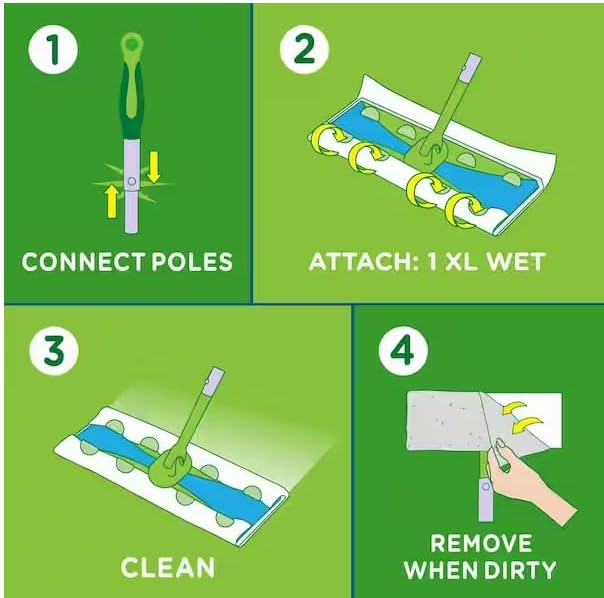 1

CONNECT POLES

2

ATTACH: 1 XL WET

3

CLEAN

4

REMOVE WHEN DIRTY