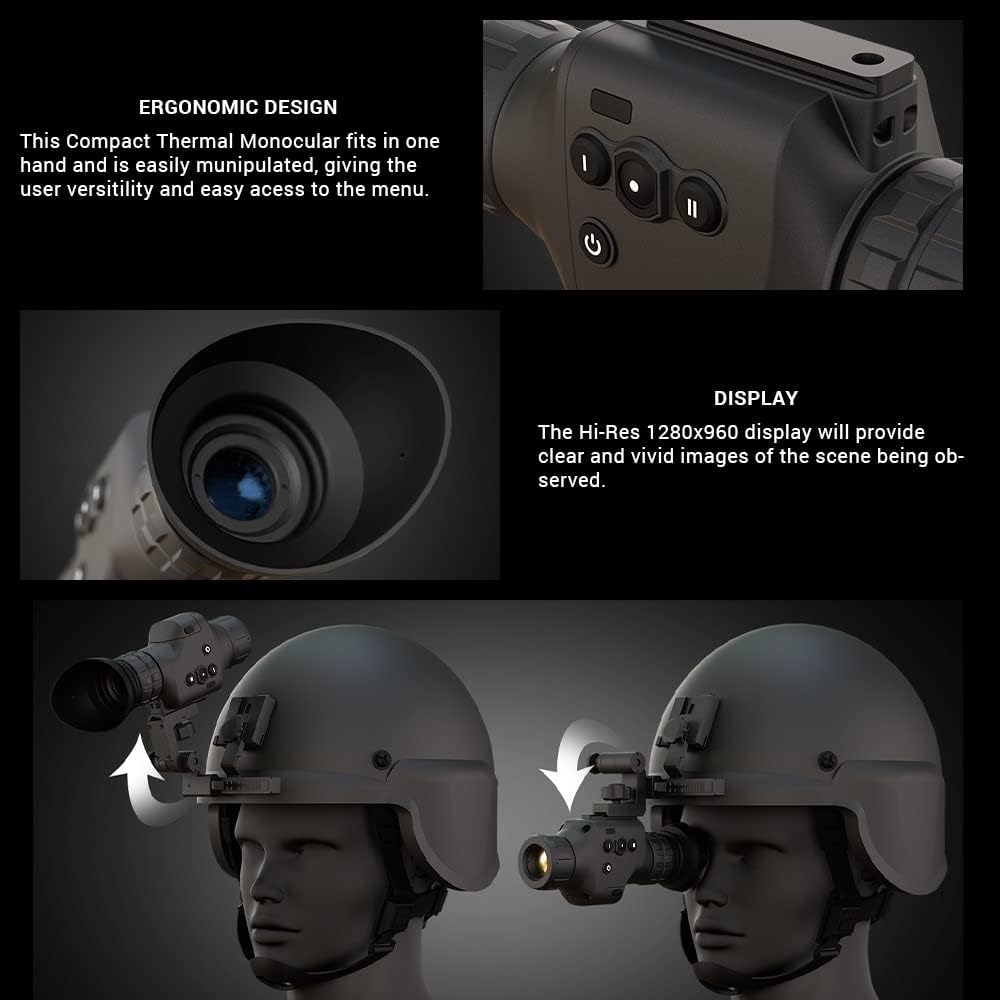 ERGONOMIC DESIGN

This Compact Thermal Monocular fits in one hand and is easily munipulated, giving the user versitility and easy acess to the menu.

DISPLAY

The Hi-Res 1280x960 display will provide clear and vivid images of the scene being observed.