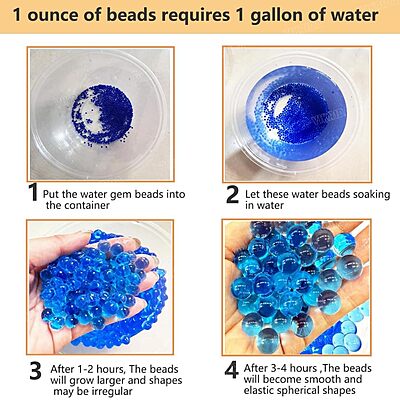 1 ounce of beads requires 1 gallon of water

1 Put the water gem beads into the container

2 Let these water beads soaking in water

3 After 1-2 hours, The beads will grow larger and shapes may be irregular

4 After 3-4 hours ,The beads will become smooth and elastic spherical shapes