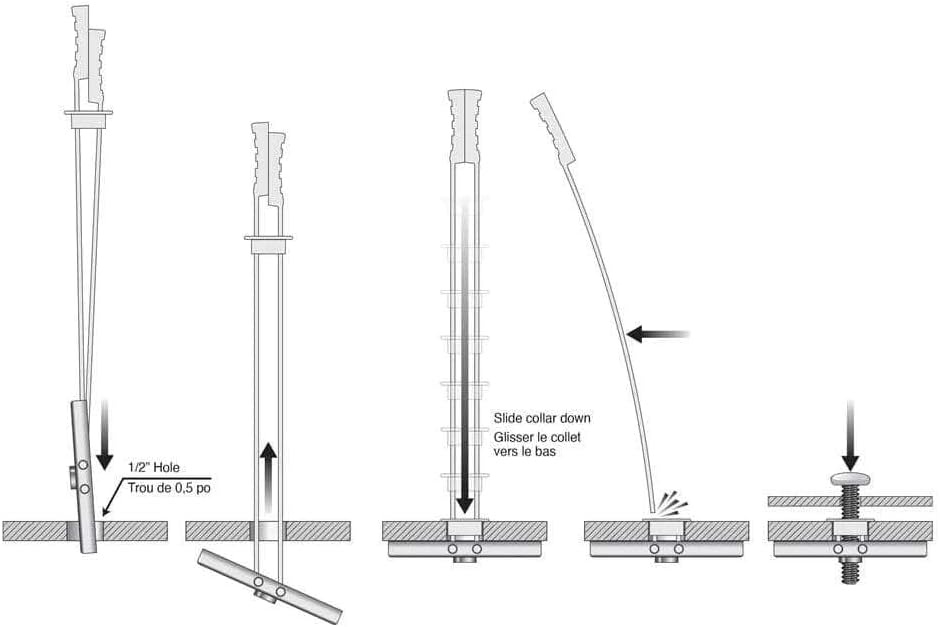 1/2" Hole
Trou de 0,5 po

Slide collar down
Glisser le collet vers le bas