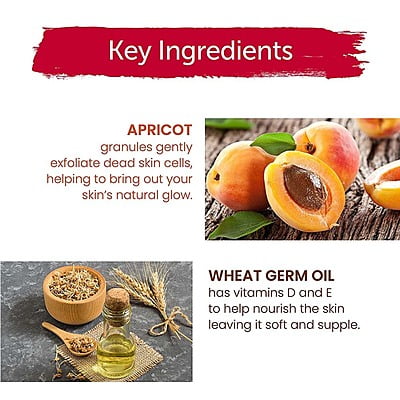 Key Ingredients

APRICOT
granules gently exfoliate dead skin cells, helping to bring out your skin's natural glow.

WHEAT GERM OIL
has vitamins D and E to help nourish the skin leaving it soft and supple.