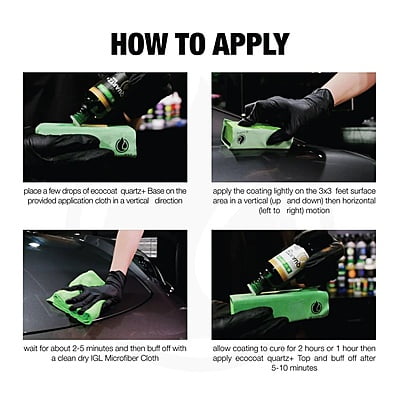 HOW TO APPLY

place a few drops of ecocoat quartz+ Base on the provided application cloth in a vertical direction

apply the coating lightly on the 3x3 feet surface area in a vertical (up and down) then horizontal (left to right) motion

wait for about 2-5 minutes and then buff off with a clean dry IGL Microfiber Cloth

allow coating to cure for 2 hours or 1 hour then apply ecocoat quartz+ Top and buff off after 5-10 minutes