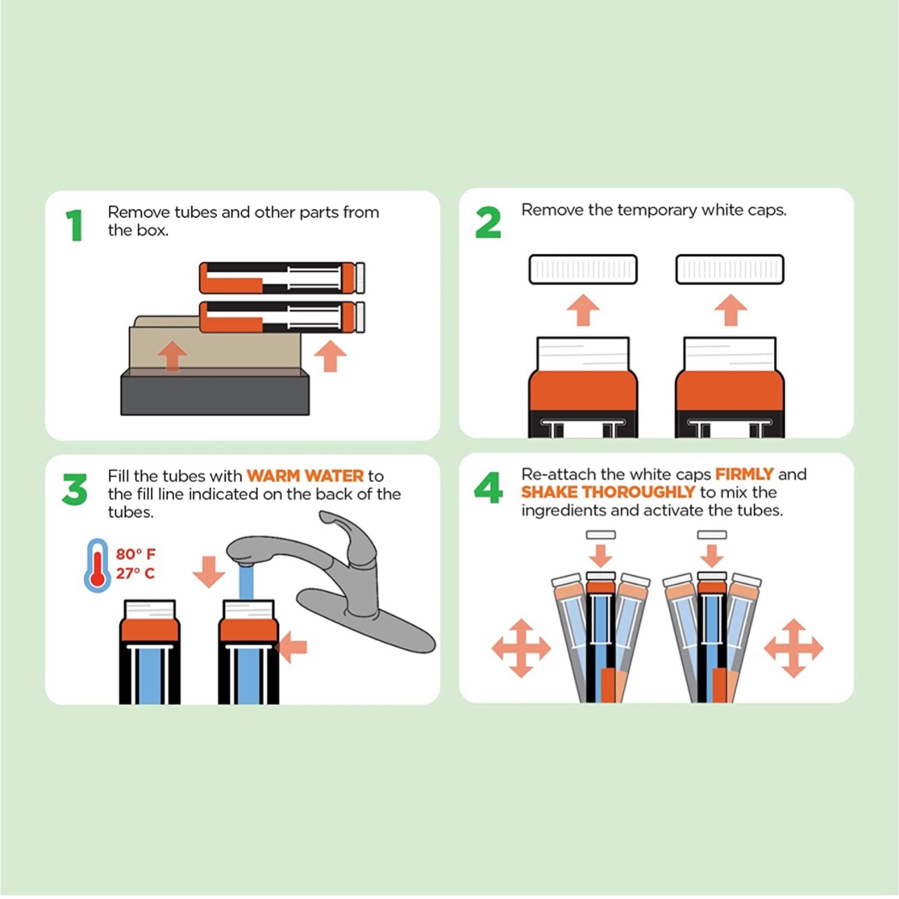 1 Remove tubes and other parts from the box.

2 Remove the temporary white caps.

3 Fill the tubes with WARM WATER to the fill line indicated on the back of the tubes.

80° F
27° C

4 Re-attach the white caps FIRMLY and SHAKE THOROUGHLY to mix the ingredients and activate the tubes.