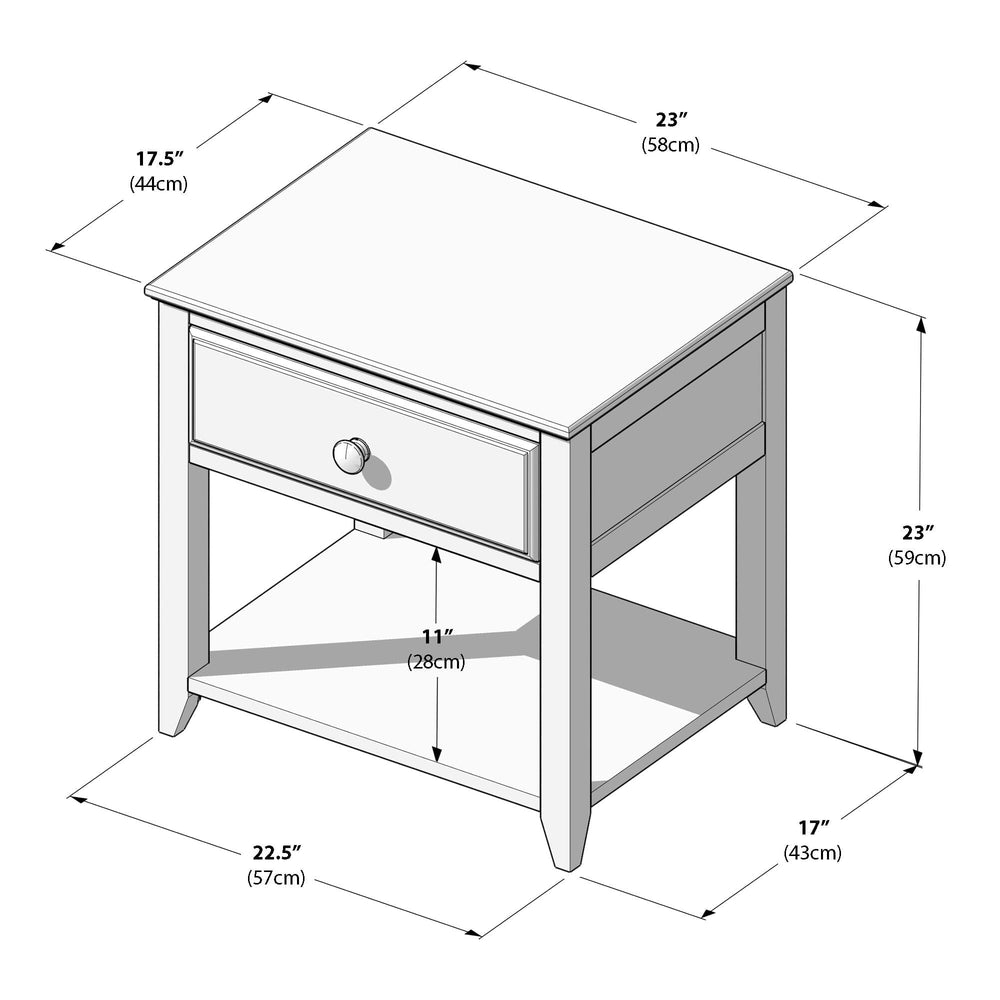 17.5″
(44cm)

23″
(58cm)

23″
(59cm)

11″
(28cm)

22.5″
(57cm)

17″
(43cm)