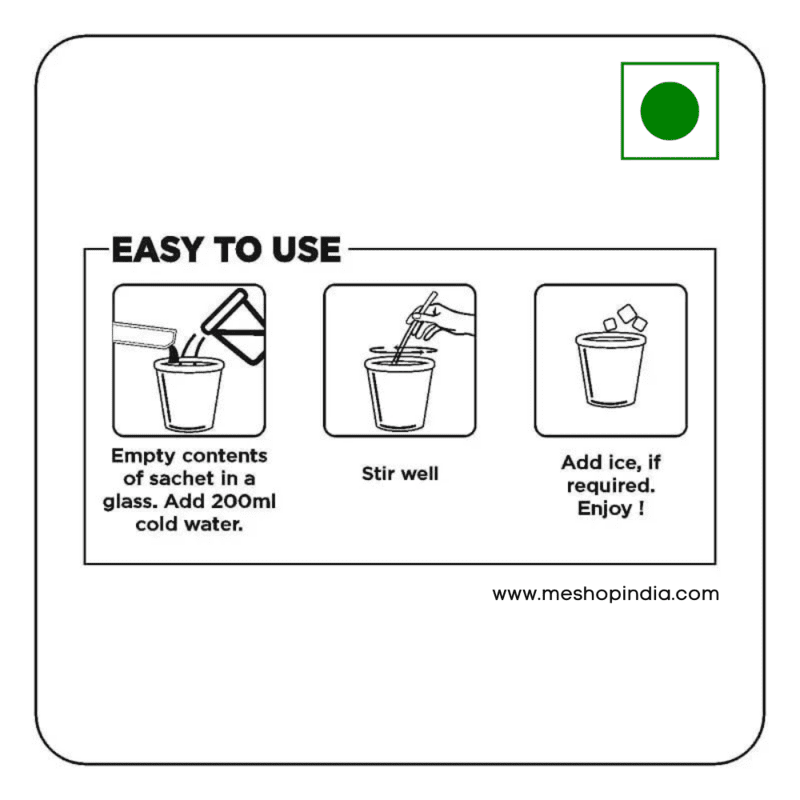 EASY TO USE

Empty contents of sachet in a glass. Add 200ml cold water.

Stir well

Add ice, if required. Enjoy !

www.meshopindia.com