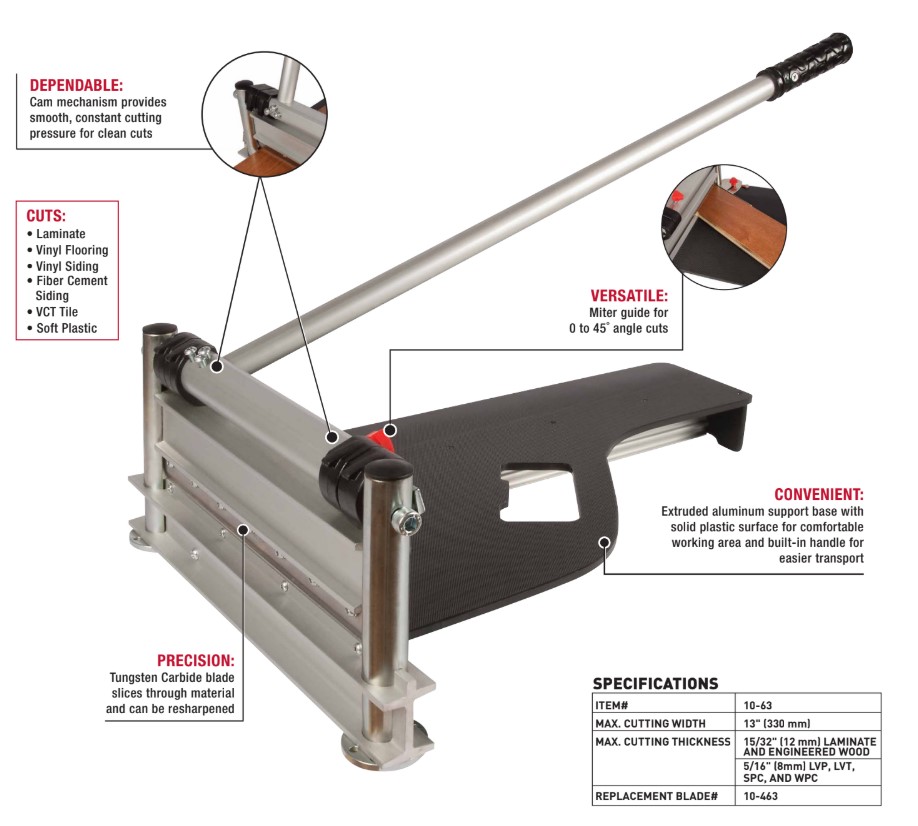 DEPENDABLE:
Cam mechanism provides smooth, constant cutting pressure for clean cuts

CUTS:
• Laminate
• Vinyl Flooring
• Vinyl Siding
• Fiber Cement Siding
• VCT Tile
• Soft Plastic

VERSATILE:
Miter guide for 0 to 45° angle cuts

CONVENIENT:
Extruded aluminum support base with solid plastic surface for comfortable working area and built-in handle for easier transport

PRECISION:
Tungsten Carbide blade slices through material and can be resharpened

SPECIFICATIONS

| ITEM# | 10-63 |
|---|---|
| MAX. CUTTING WIDTH | 13" (330 mm) |
| MAX. CUTTING THICKNESS | 15/32" (12 mm) LAMINATE AND ENGINEERED WOOD |
| | 5/16" (8mm) LVP, LVT, SPC, AND WPC |
| REPLACEMENT BLADE# | 10-463 |