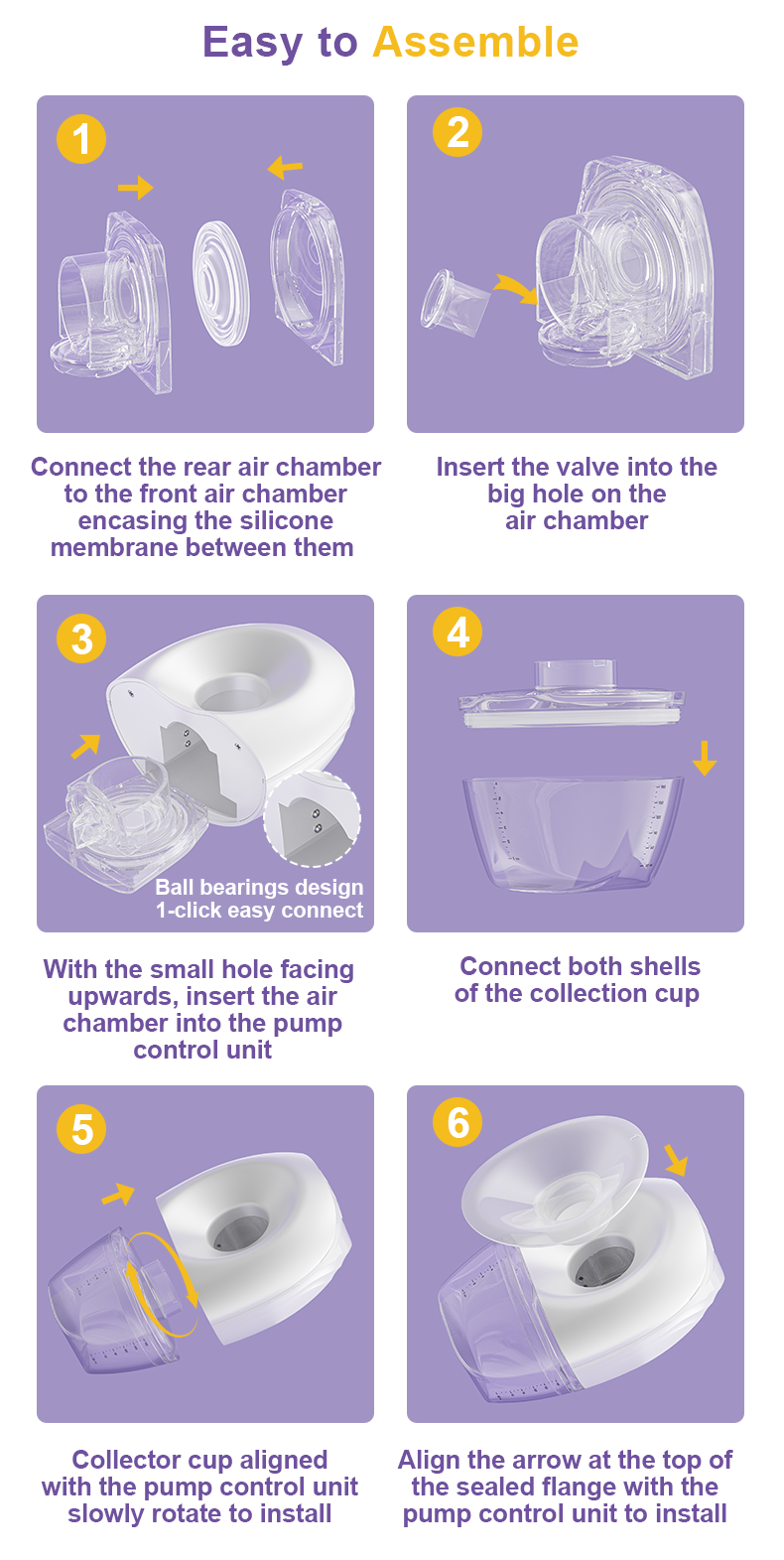 Easy to Assemble

1

Connect the rear air chamber to the front air chamber encasing the silicone membrane between them

2

Insert the valve into the big hole on the air chamber

3

Ball bearings design
1-click easy connect

With the small hole facing upwards, insert the air chamber into the pump control unit

4

Connect both shells of the collection cup

5

Collector cup aligned with the pump control unit slowly rotate to install

6

Align the arrow at the top of the sealed flange with the pump control unit to install