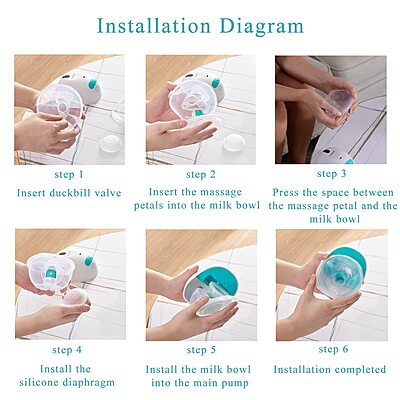 Installation Diagram

step 1

Insert duckbill valve

step 2

Insert the massage petals into the milk bowl

step 3

Press the space between the massage petal and the milk bowl

step 4

Install the silicone diaphragm

step 5

Install the milk bowl into the main pump

step 6

Installation completed