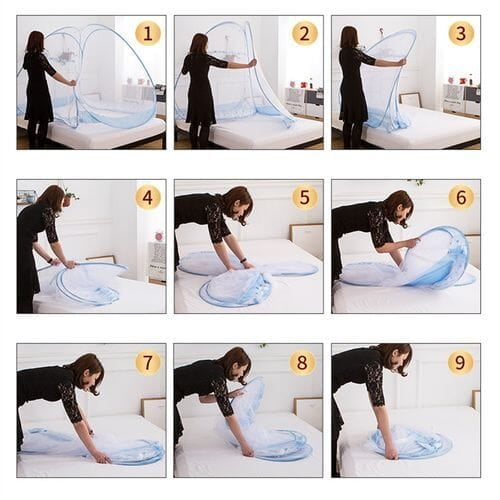 1
2
3
4
5
6
7
8
9