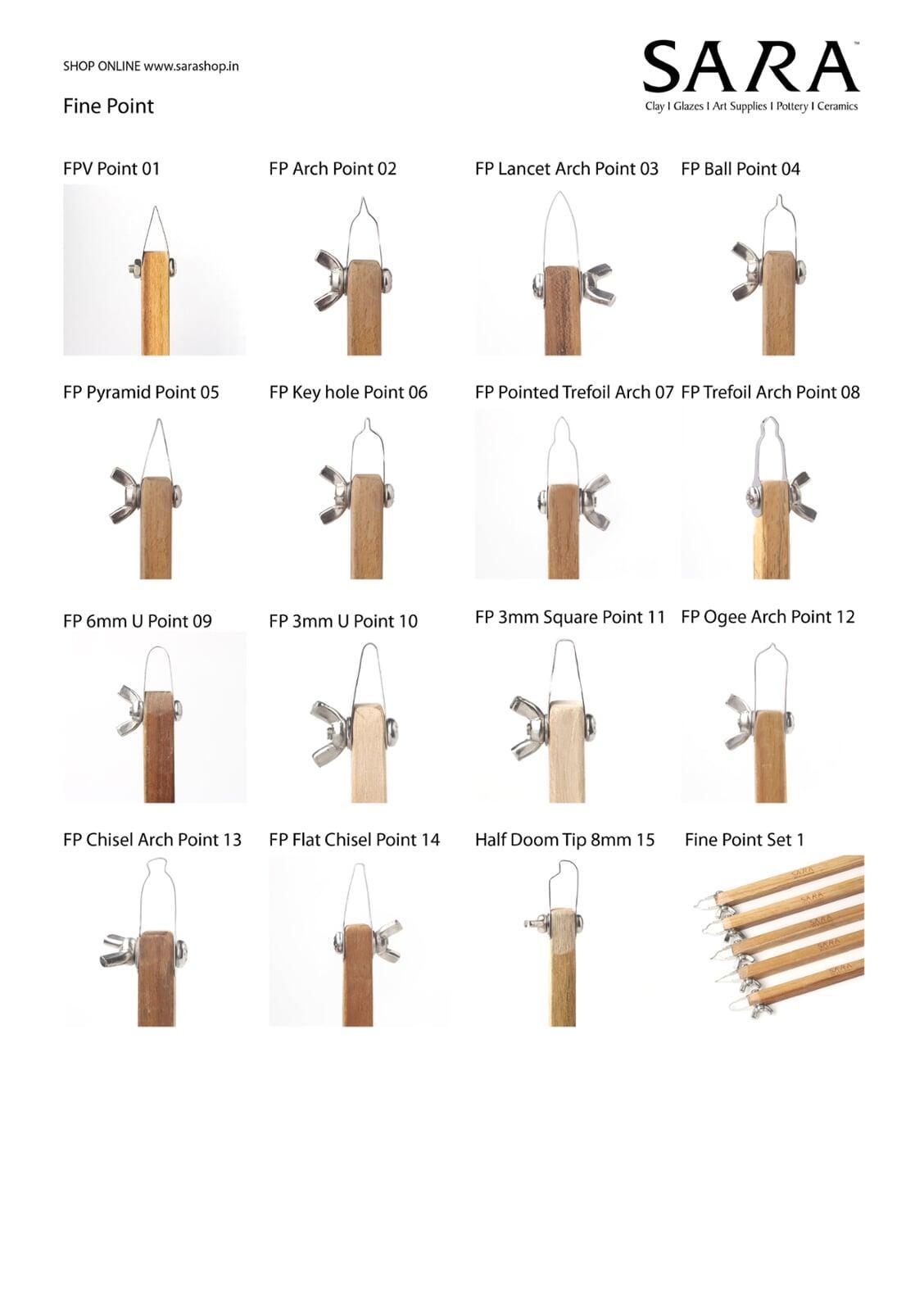 SHOP ONLINE www.sarashop.in

SARA™
Clay I Glazes I Art Supplies I Pottery I Ceramics

Fine Point

FPV Point 01

FP Arch Point 02

FP Lancet Arch Point 03

FP Ball Point 04

FP Pyramid Point 05

FP Key hole Point 06

FP Pointed Trefoil Arch 07

FP Trefoil Arch Point 08

FP 6mm U Point 09

FP 3mm U Point 10

FP 3mm Square Point 11

FP Ogee Arch Point 12

FP Chisel Arch Point 13

FP Flat Chisel Point 14

Half Doom Tip 8mm 15

Fine Point Set 1

SARA
SARA
SARA
SARA
SARA