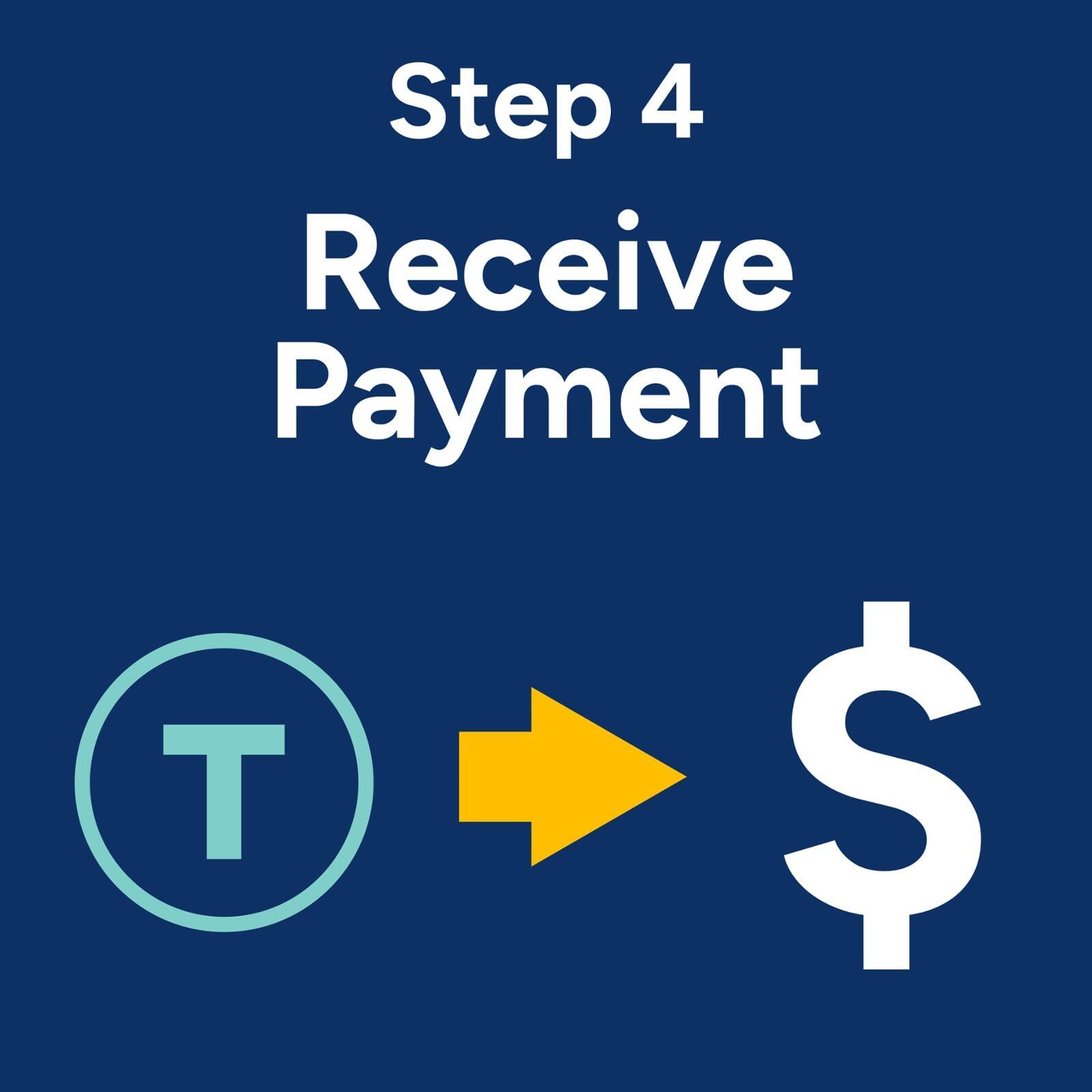 Step 4

Receive Payment

T

$