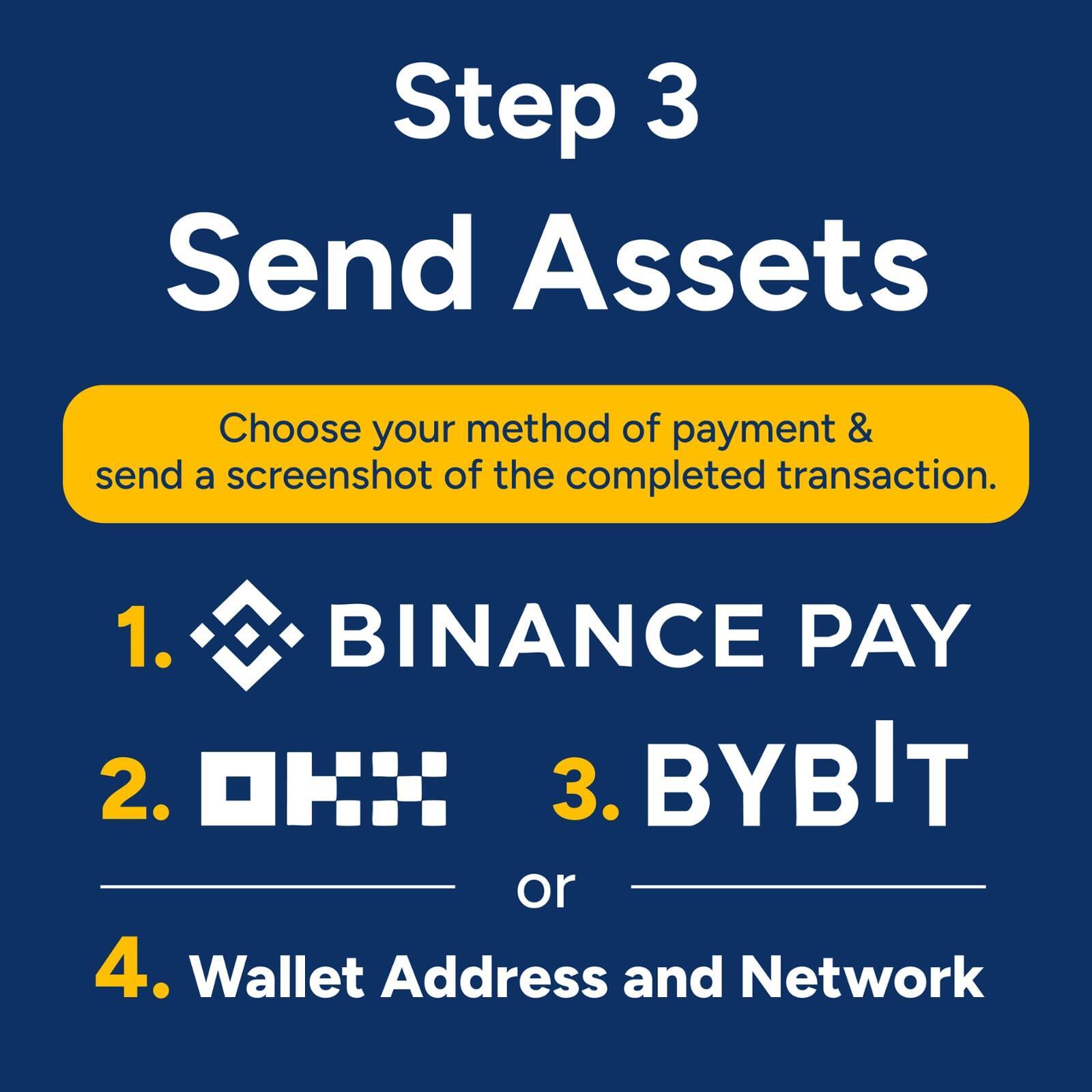 Step 3
Send Assets

Choose your method of payment & send a screenshot of the completed transaction.

1. BINANCE PAY

2. OKX 3. BYBIT

or

4. Wallet Address and Network