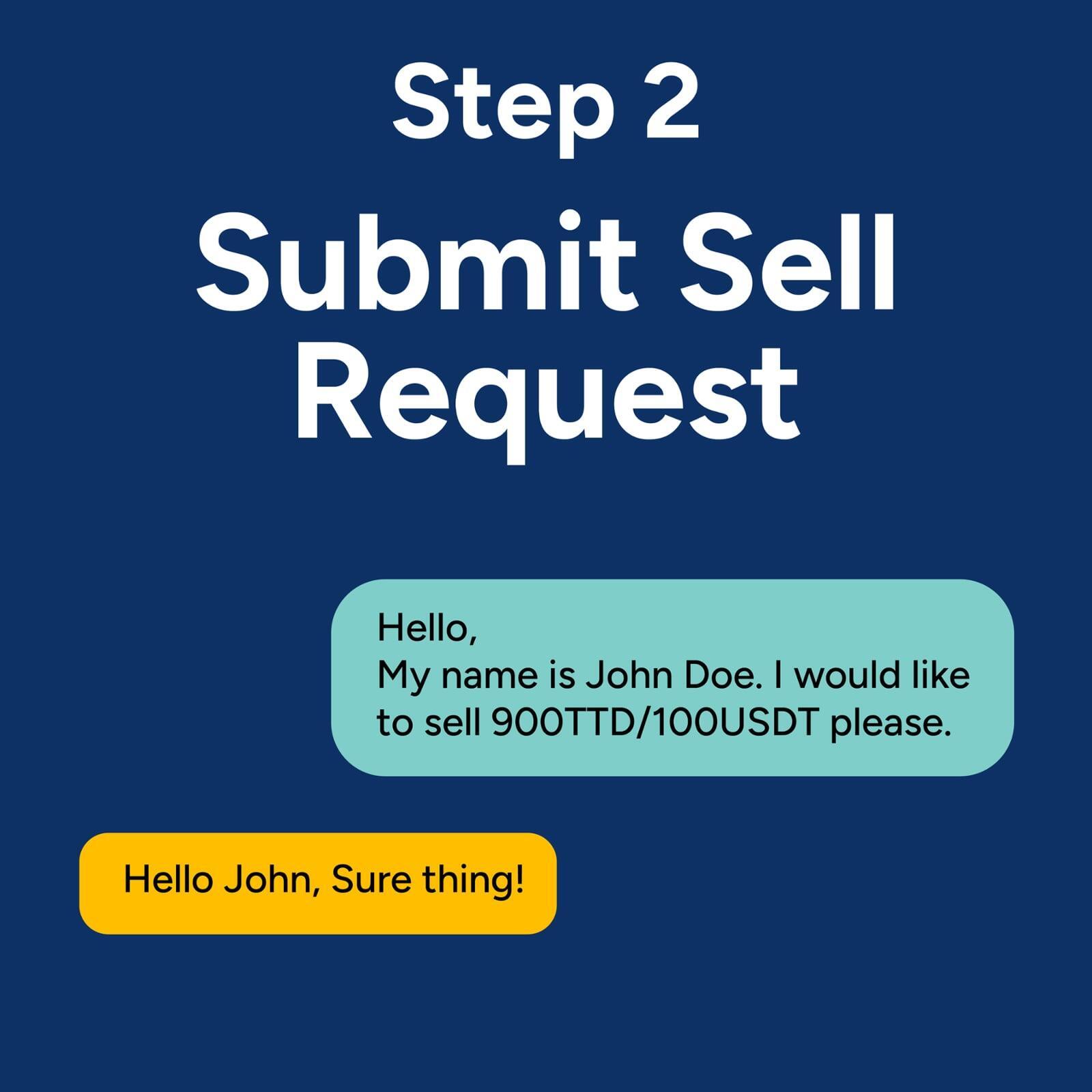 Step 2

Submit Sell Request

Hello,
My name is John Doe. I would like to sell 900TTD/100USDT please.

Hello John, Sure thing!