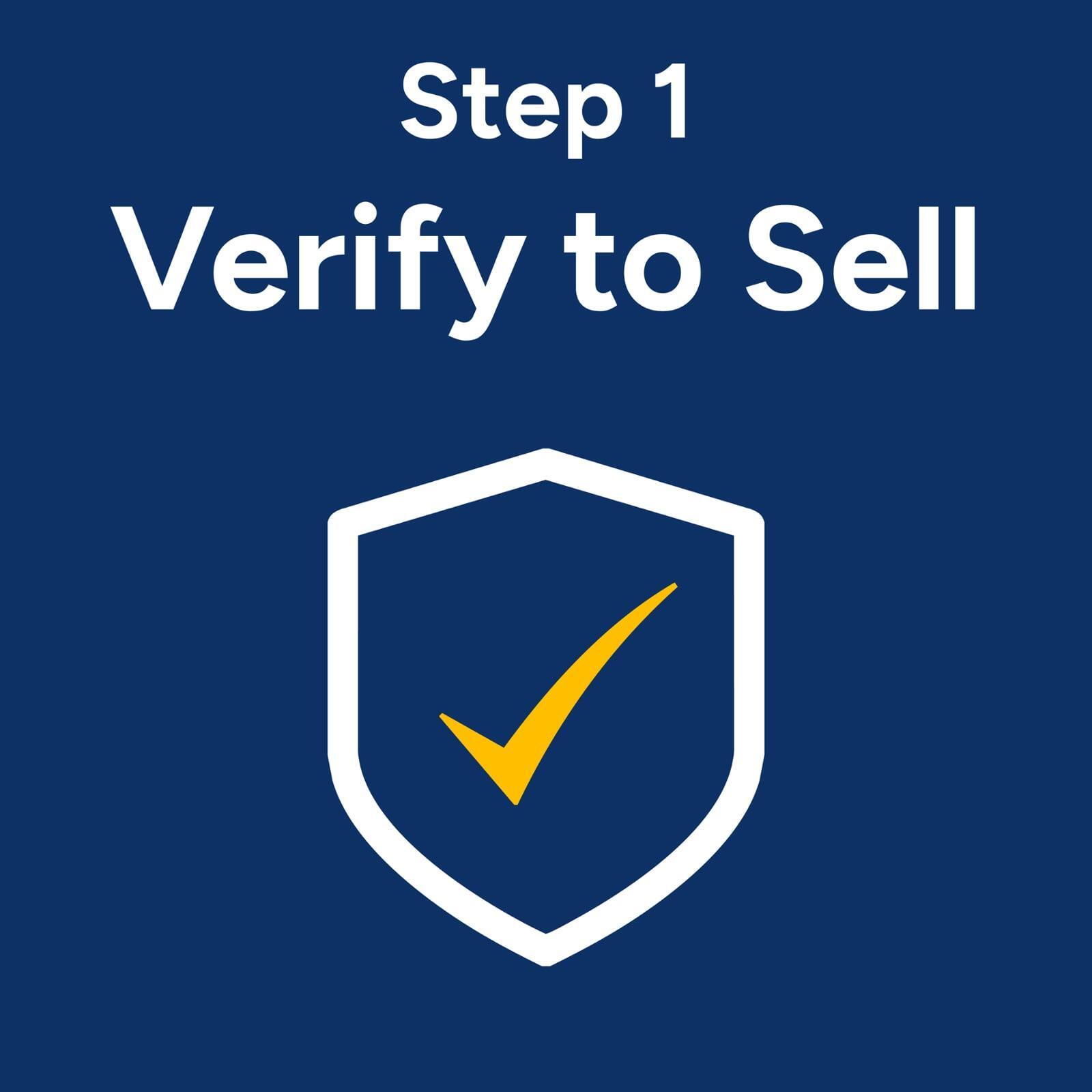 Step 1
Verify to Sell