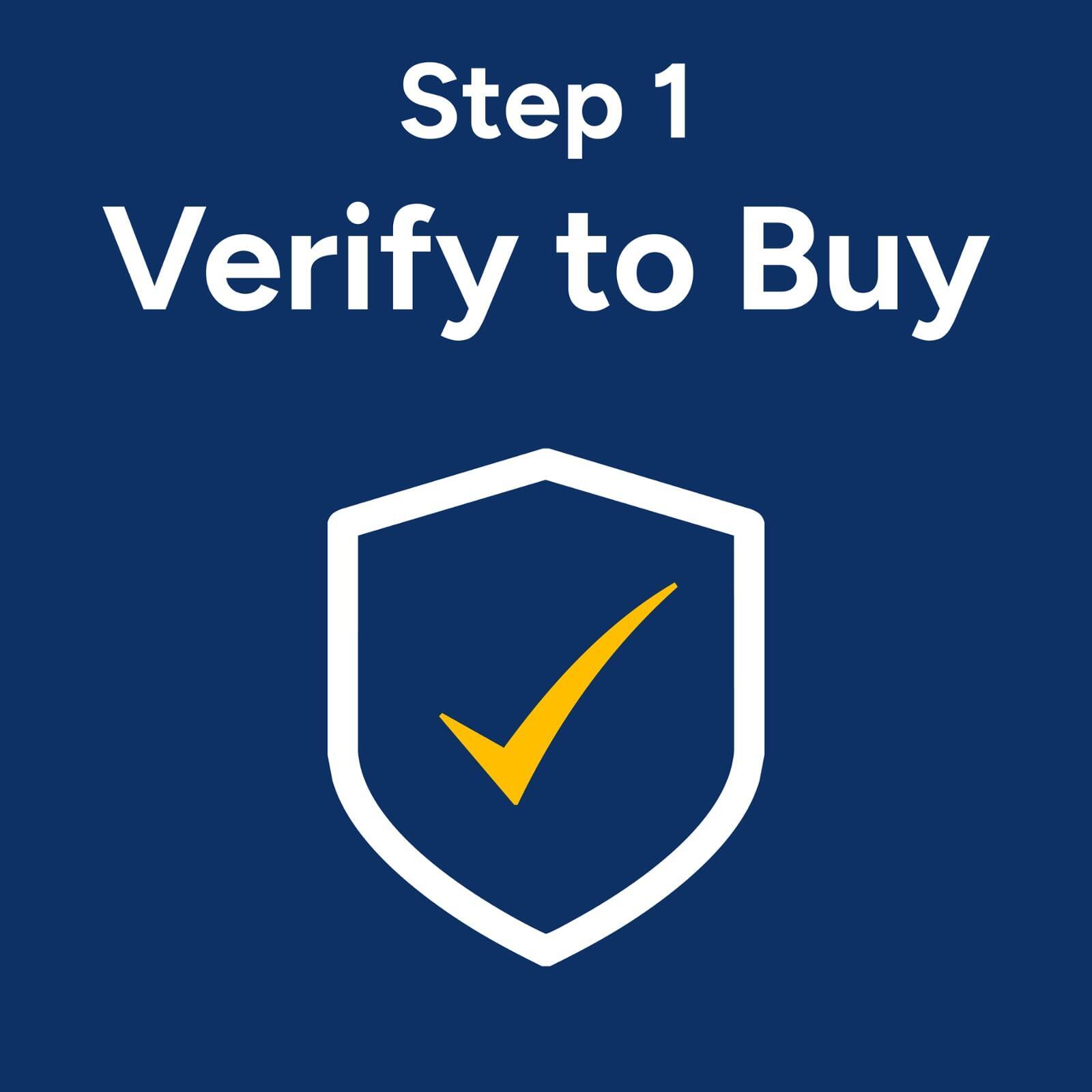 Step 1
Verify to Buy