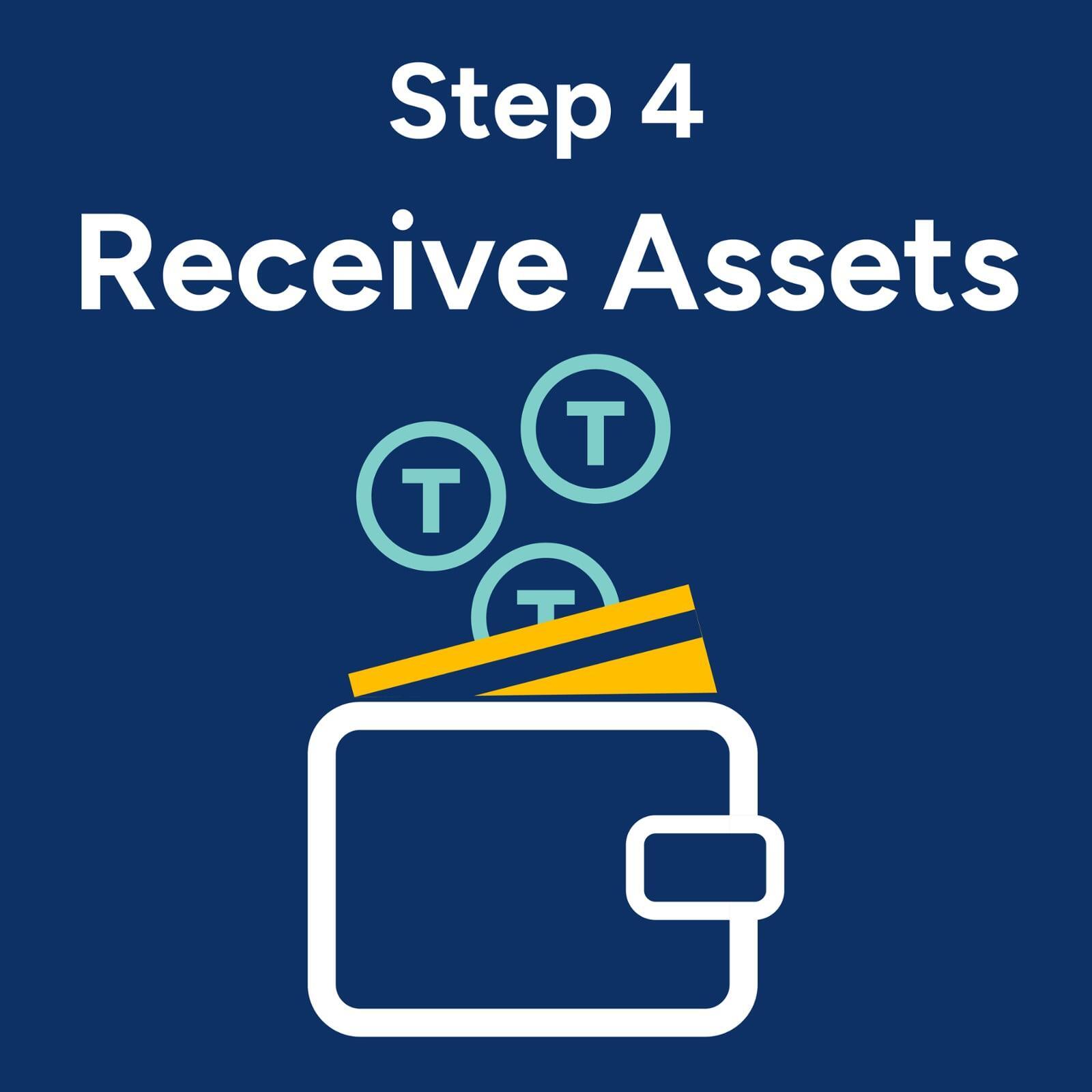 Step 4
Receive Assets

T T T