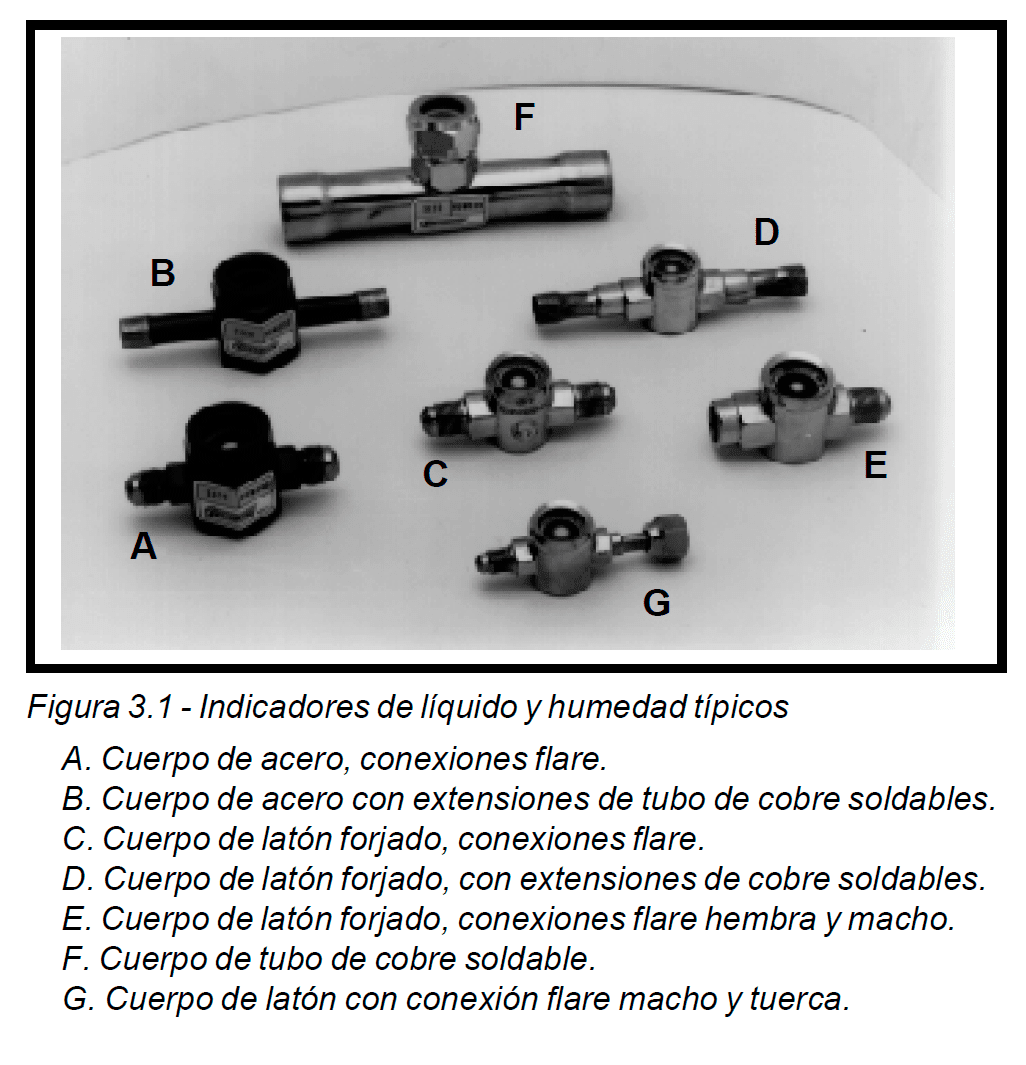 F

D

B

C

E

A

G

Figura 3.1 - Indicadores de líquido y humedad típicos

A. Cuerpo de acero, conexiones flare.
B. Cuerpo de acero con extensiones de tubo de cobre soldables.
C. Cuerpo de latón forjado, conexiones flare.
D. Cuerpo de latón forjado, con extensiones de cobre soldables.
E. Cuerpo de latón forjado, conexiones flare hembra y macho.
F. Cuerpo de tubo de cobre soldable.
G. Cuerpo de latón con conexión flare macho y tuerca.