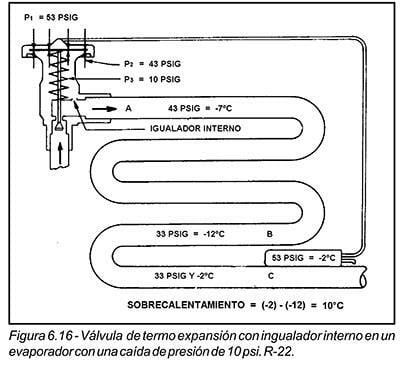 $P_1$ = 53 PSIG

$P_2$ = 43 PSIG

$P_3$ = 10 PSIG

A

43 PSIG = -7°C

IGUALADOR INTERNO

33 PSIG = -12°C

B

53 PSIG = -2°C

33 PSIG Y -2°C

C

SOBRECALENTAMIENTO = (-2) - (-12) = 10°C

Figura 6.16 - Válvula de termo expansión con ingualador interno en un evaporador con una caída de presión de 10 psi. R-22.