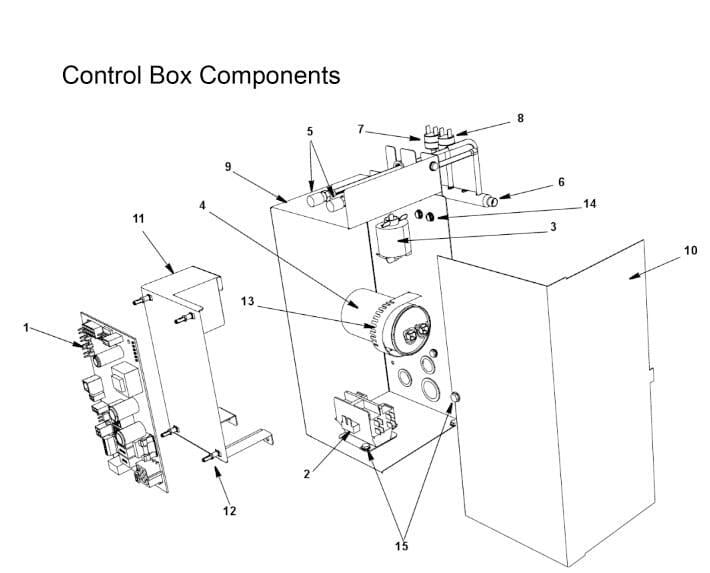 Control Box Components

5
7
8
9
6
14
11
4
3
10
13
1
2
12
15