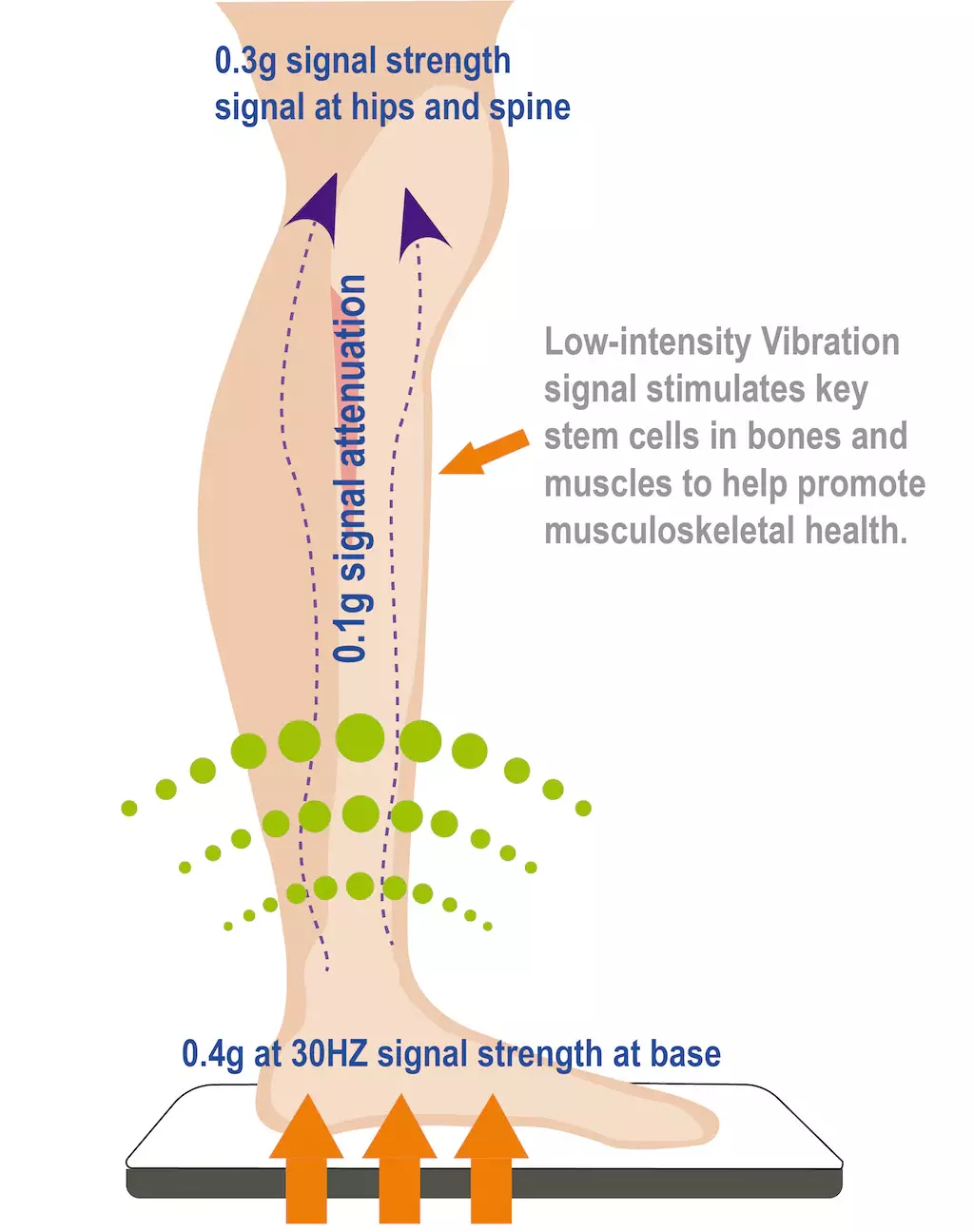 0.3g signal strength
signal at hips and spine

0.1g signal attenuation

Low-intensity Vibration signal stimulates key stem cells in bones and muscles to help promote musculoskeletal health.

0.4g at 30HZ signal strength at base