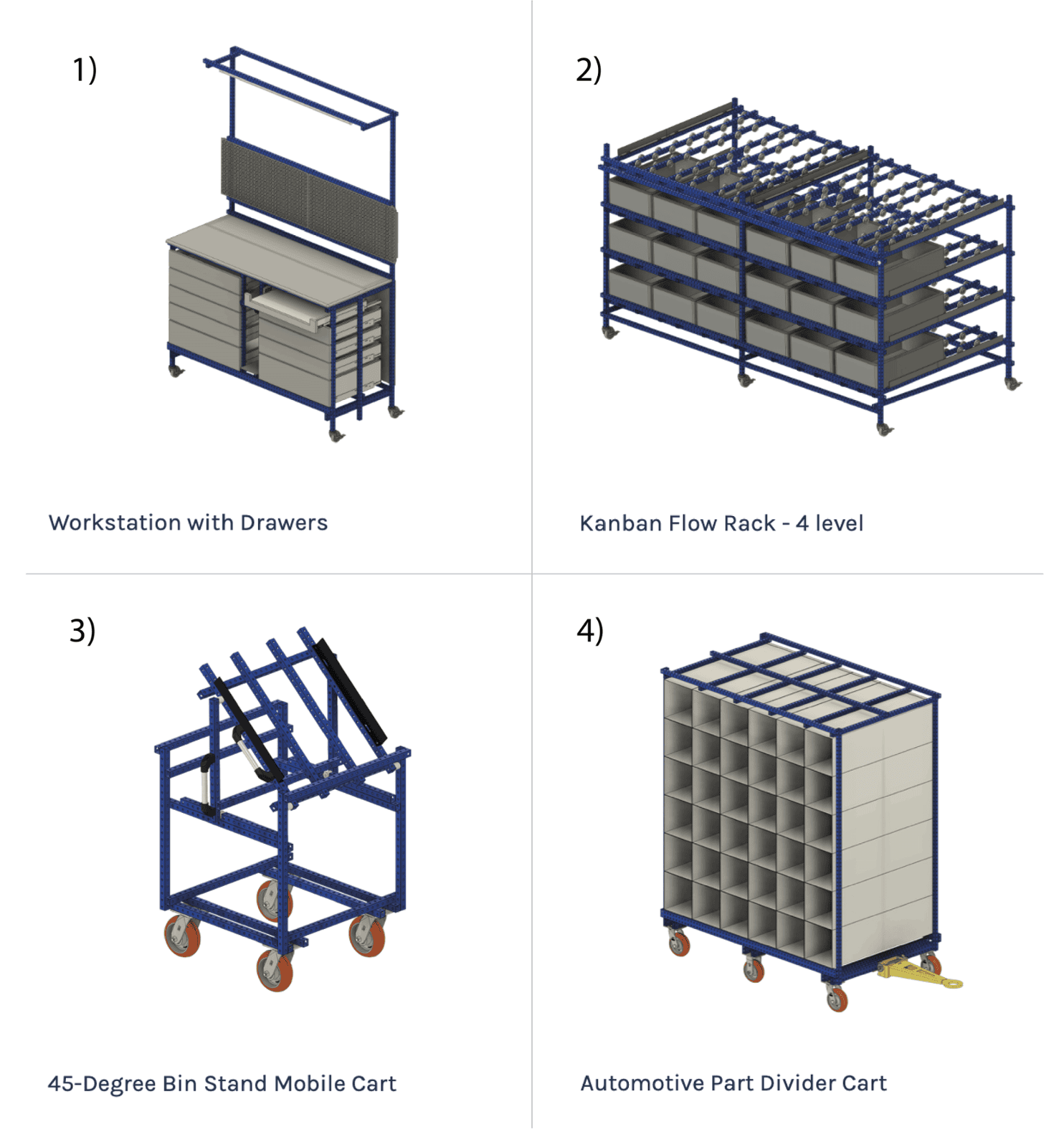 1)

Workstation with Drawers

2)

Kanban Flow Rack - 4 level

3)

45-Degree Bin Stand Mobile Cart

4)

Automotive Part Divider Cart