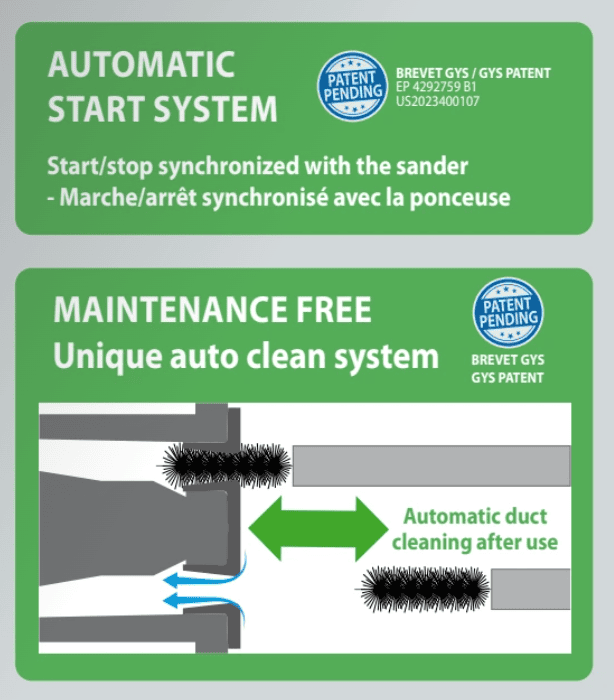 AUTOMATIC START SYSTEM

PATENT PENDING

BREVET GYS / GYS PATENT
EP 4292759 B1
US2023400107

Start/stop synchronized with the sander
- Marche/arrêt synchronisé avec la ponceuse

MAINTENANCE FREE
Unique auto clean system

PATENT PENDING

BREVET GYS
GYS PATENT

Automatic duct cleaning after use